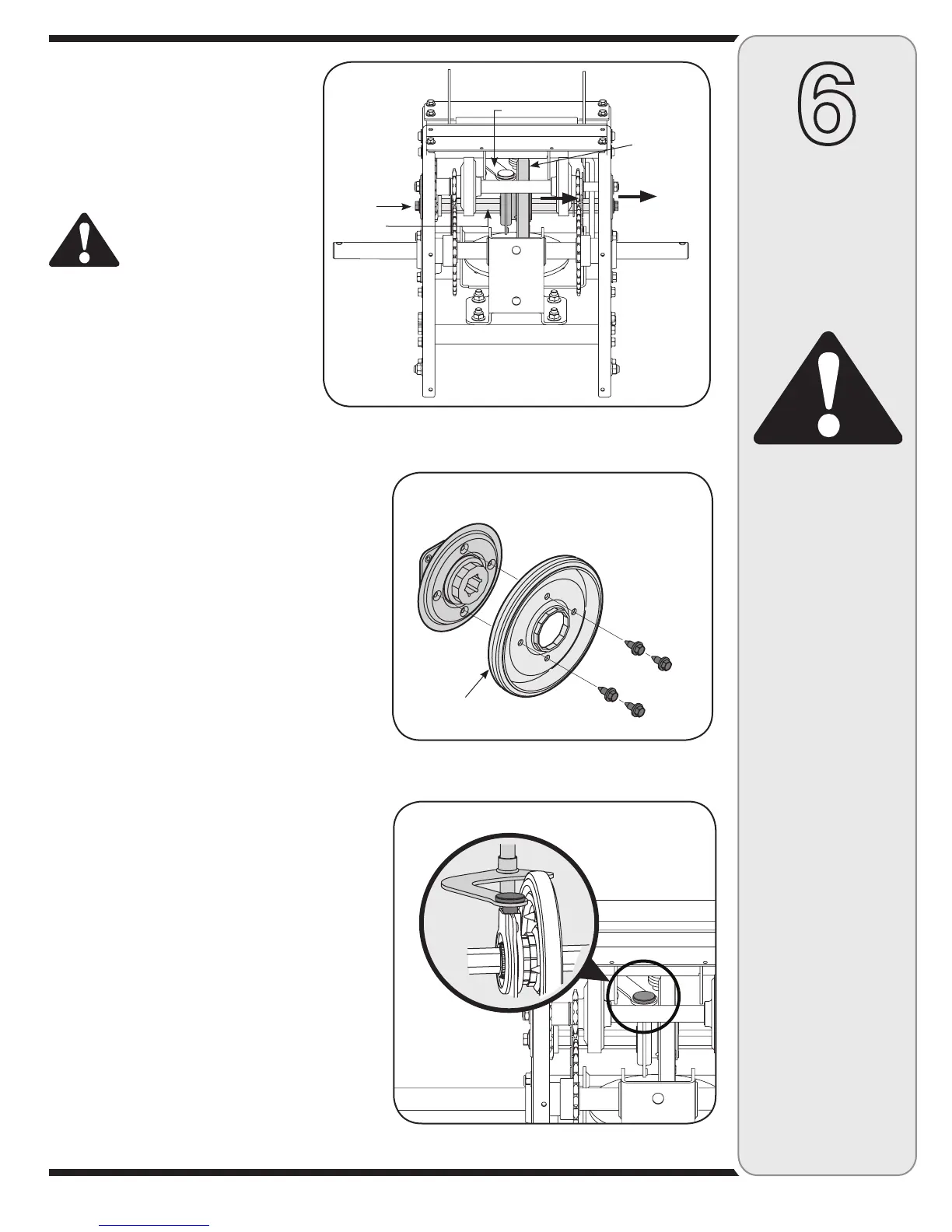 6