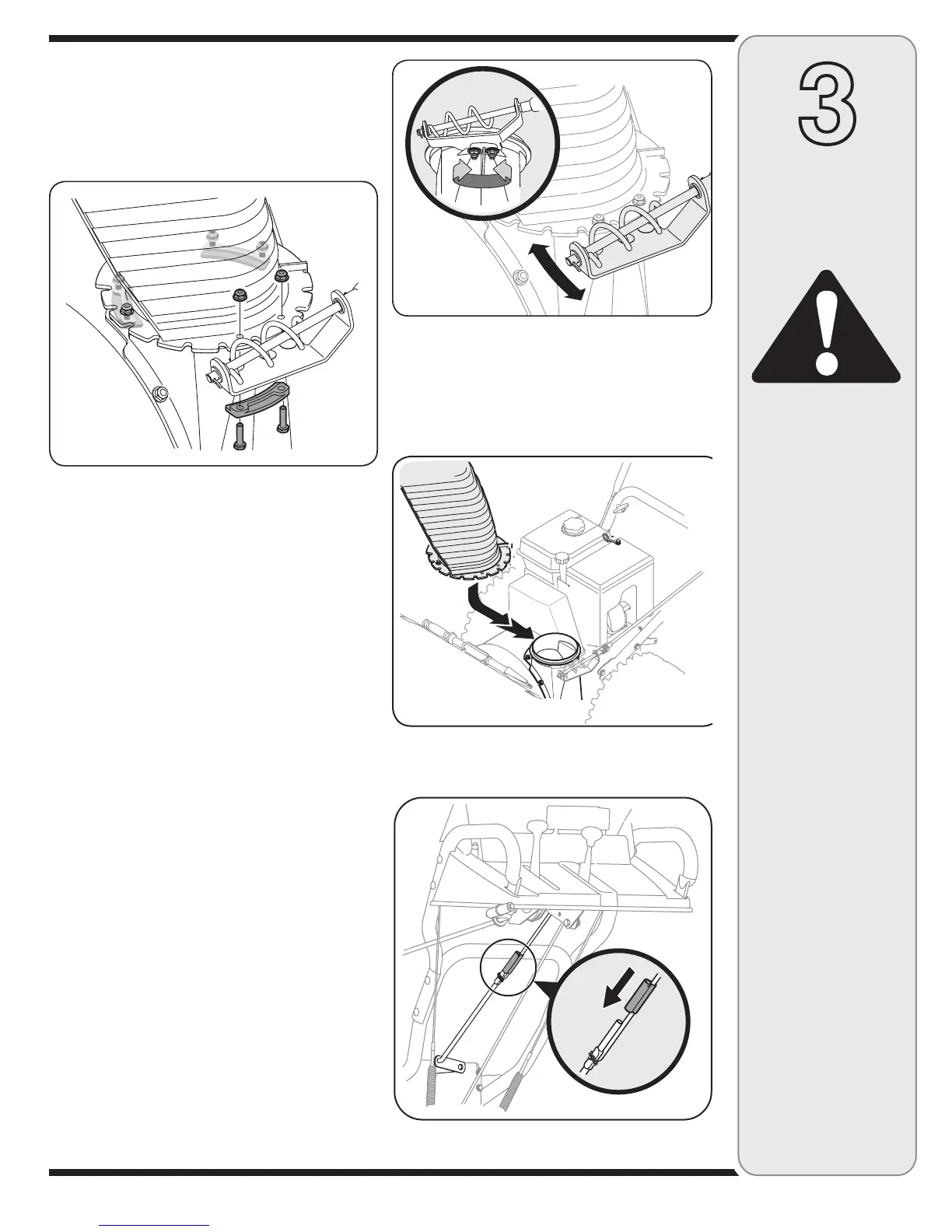 3