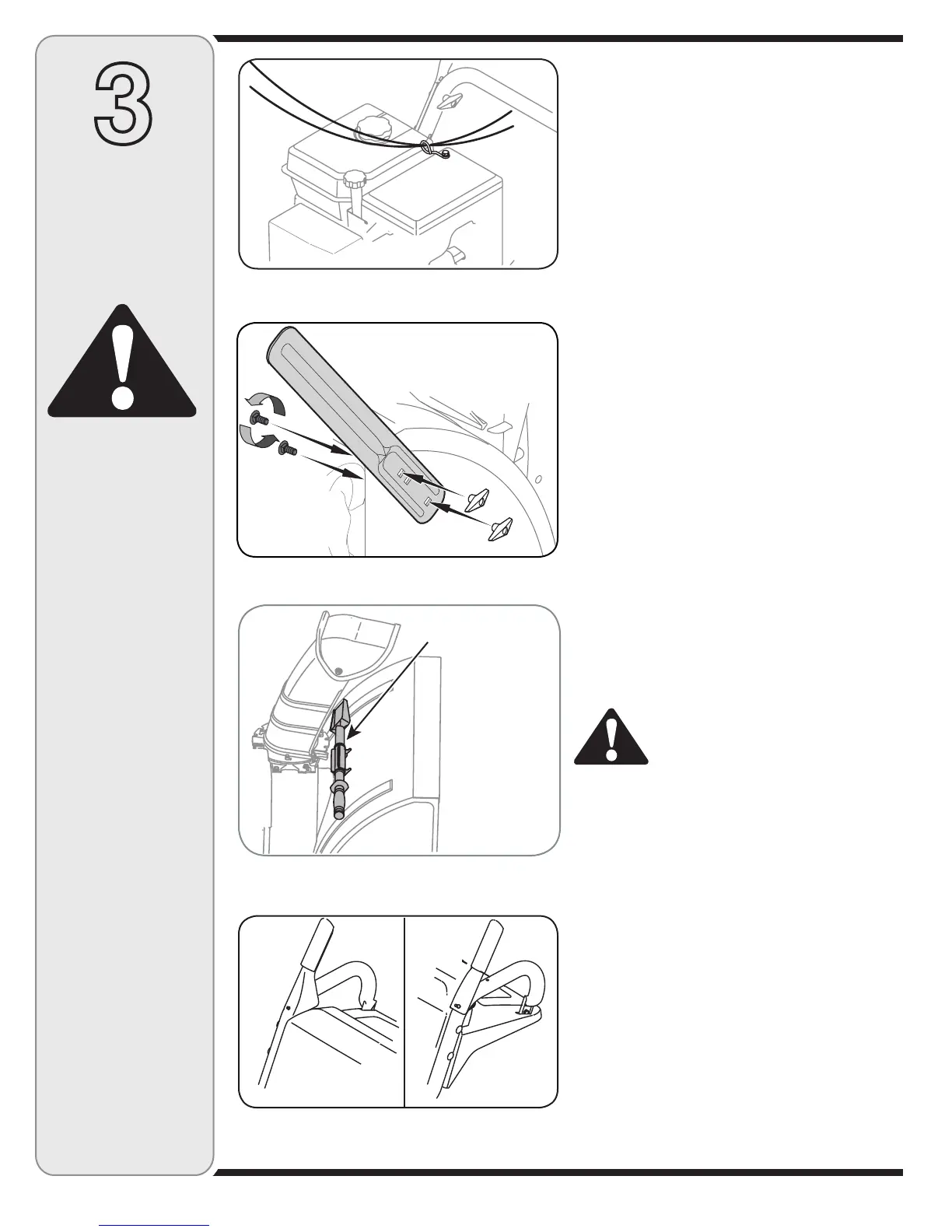 3