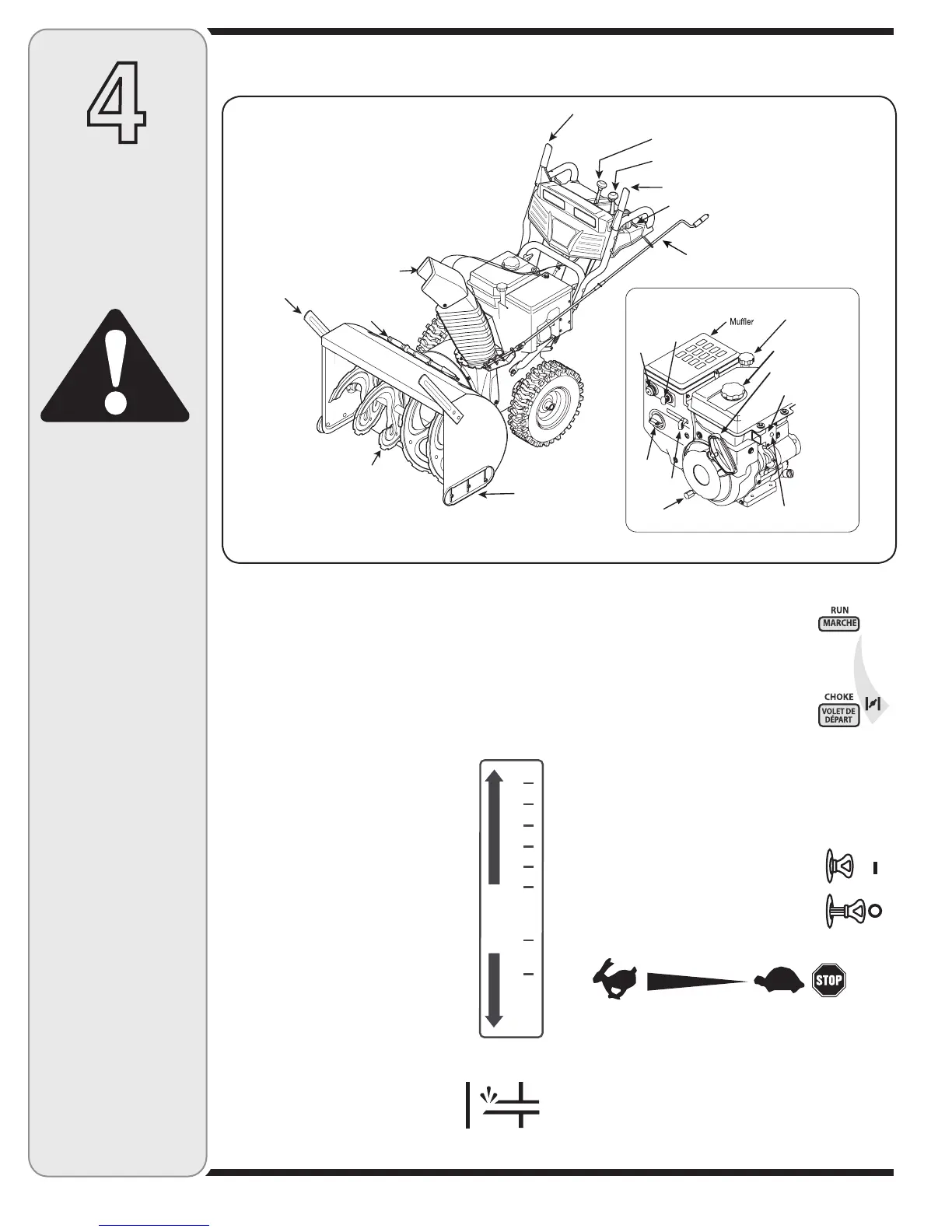 4

Muffler

RUN
MARCHE

CHOKE
VOLET DE DÉPART

STOP