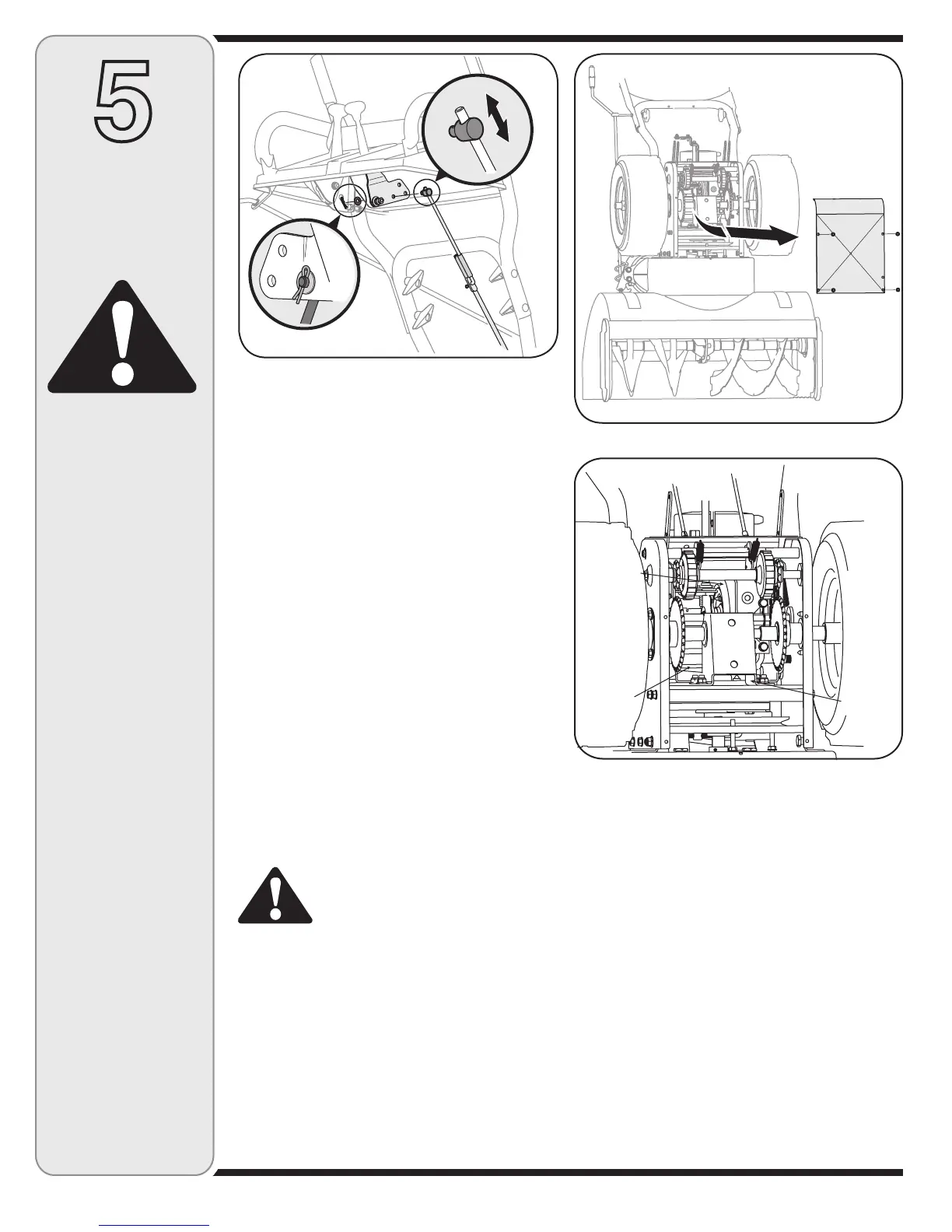 5