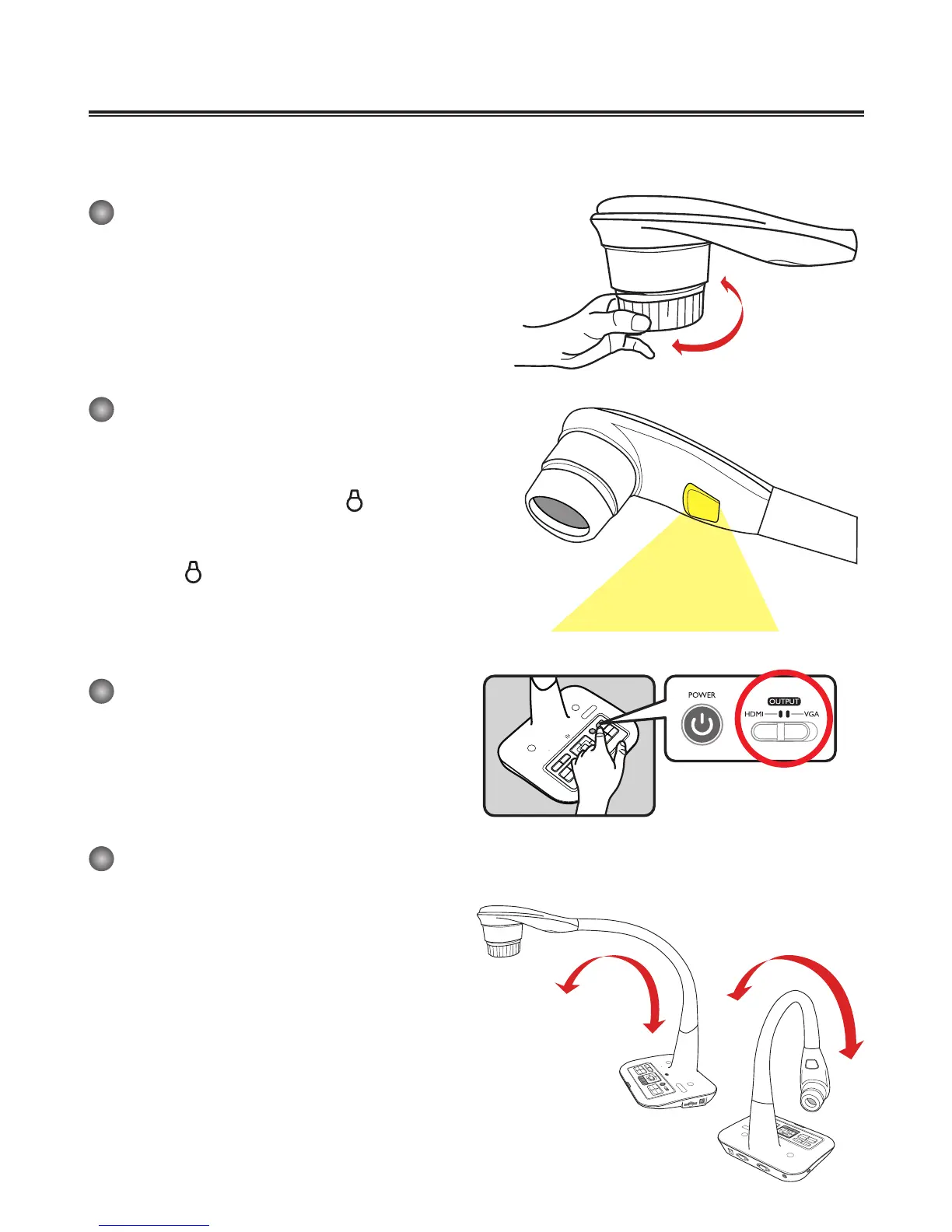 POWER

OUTPUT

HDMI

VGA