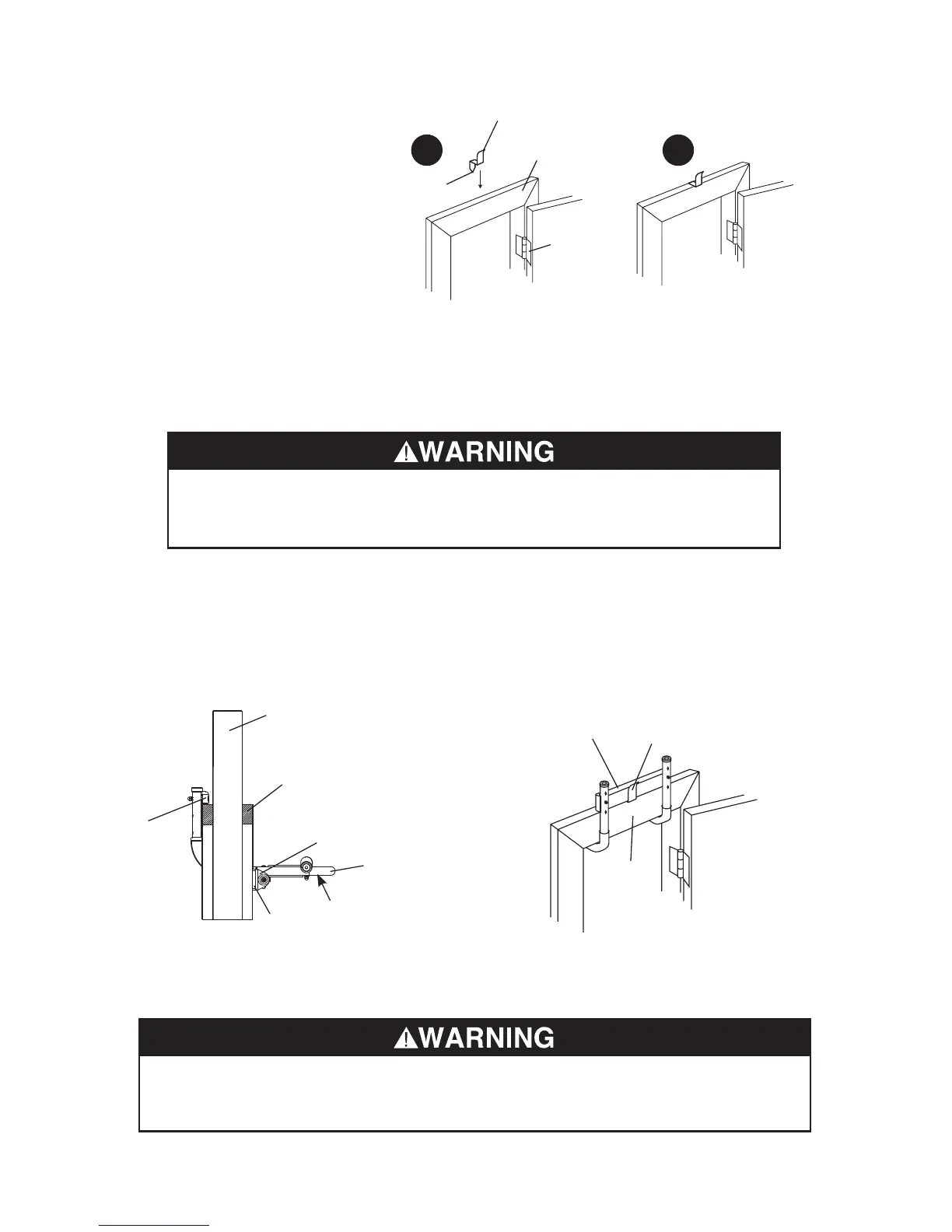 WARNING

WARNING