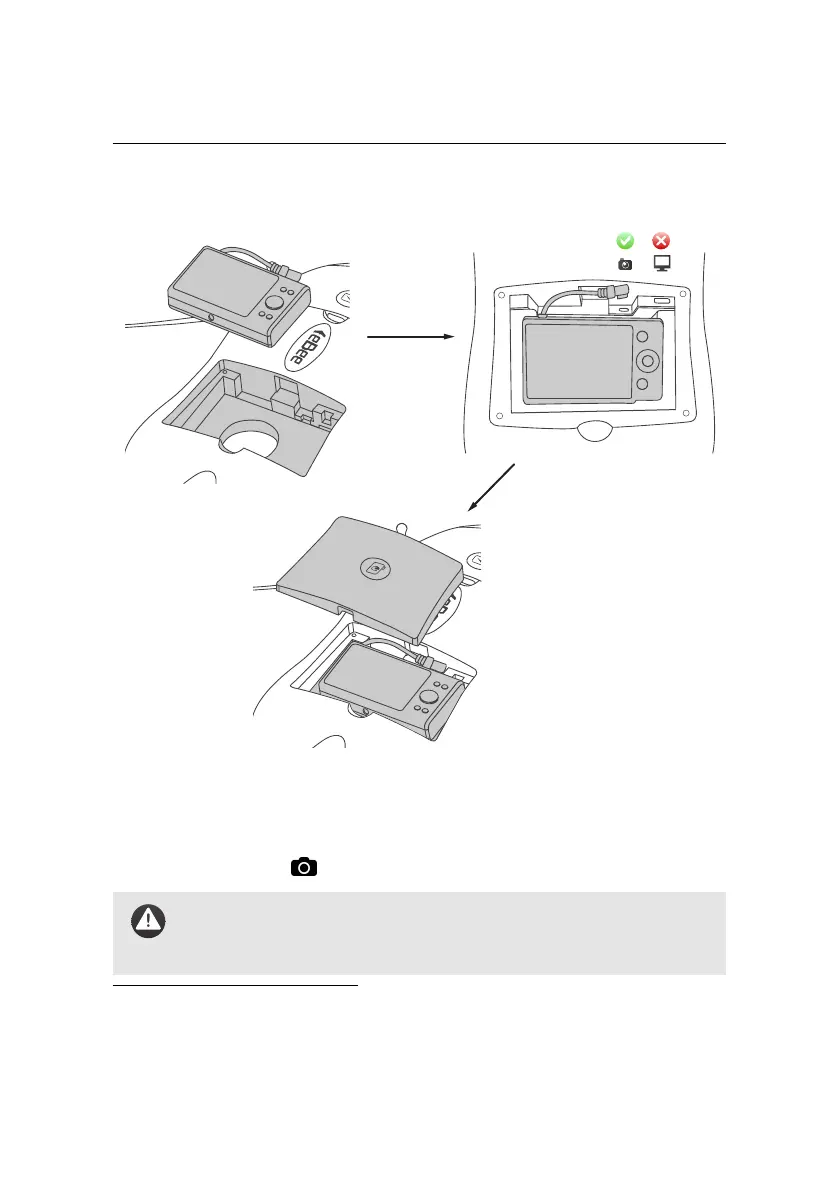 eBee