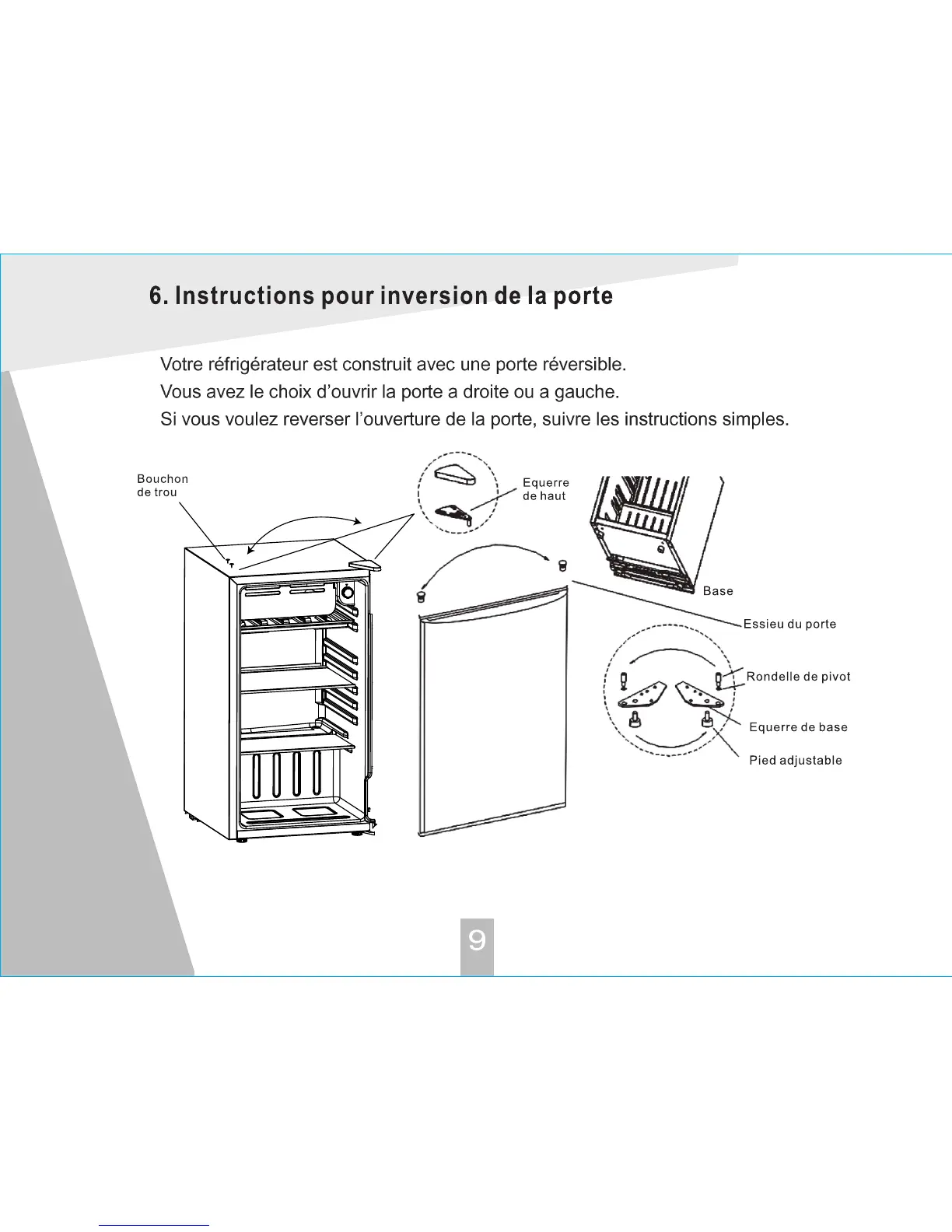 6. Instructions pour inversion de la porte

Votre réfrigérateur est construit avec une porte réversible.
Vous avez le choix d'ouvrir la porte a droite ou a gauche.
Si vous voulez reverser l'ouverture de la porte, suivre les instructions simples.

Bouchon de trou

Equerre de haut

Base

Essieu du porte

Rondelle de pivot

Equerre de base

Pied adjustable

9