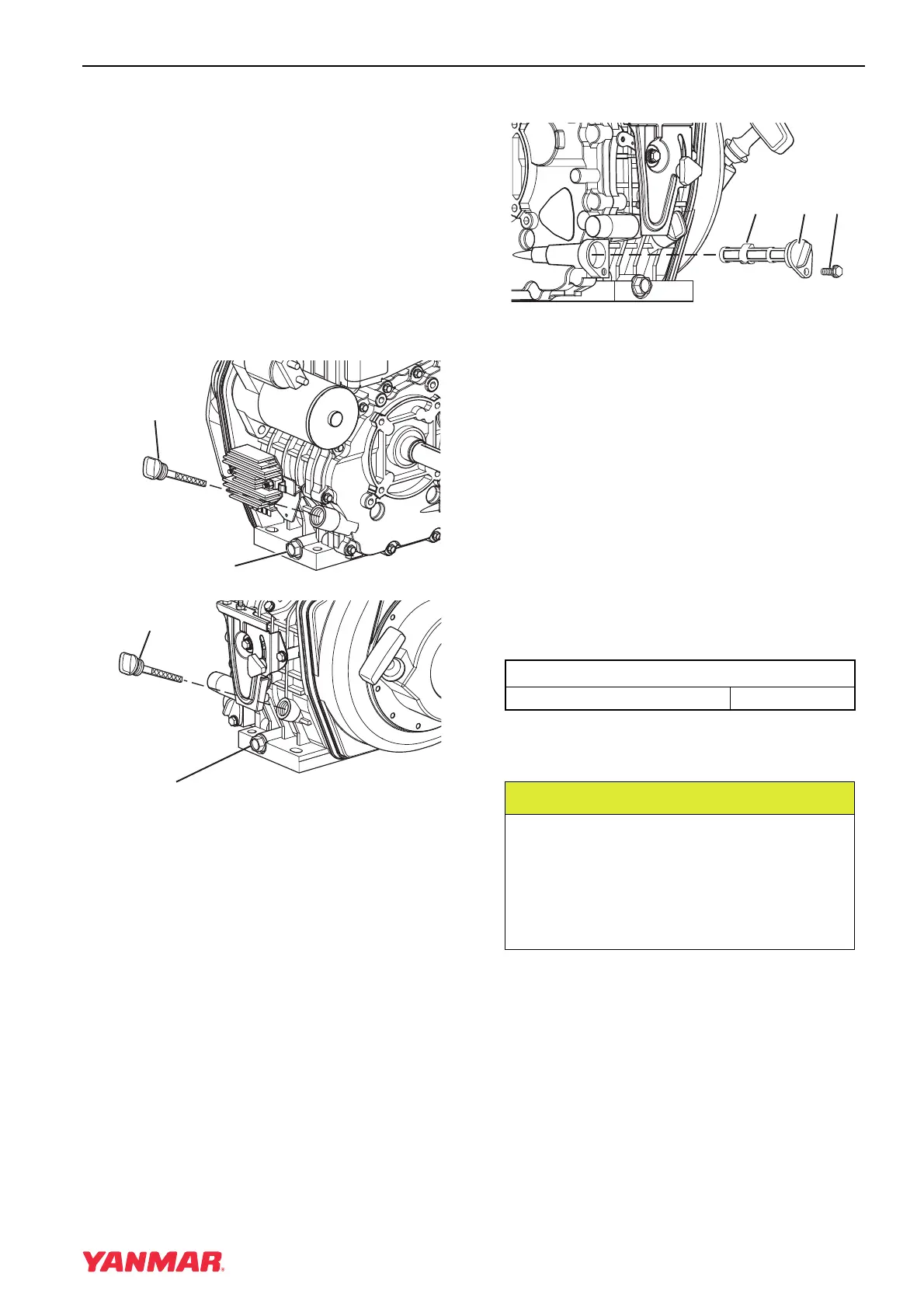 YANMAR