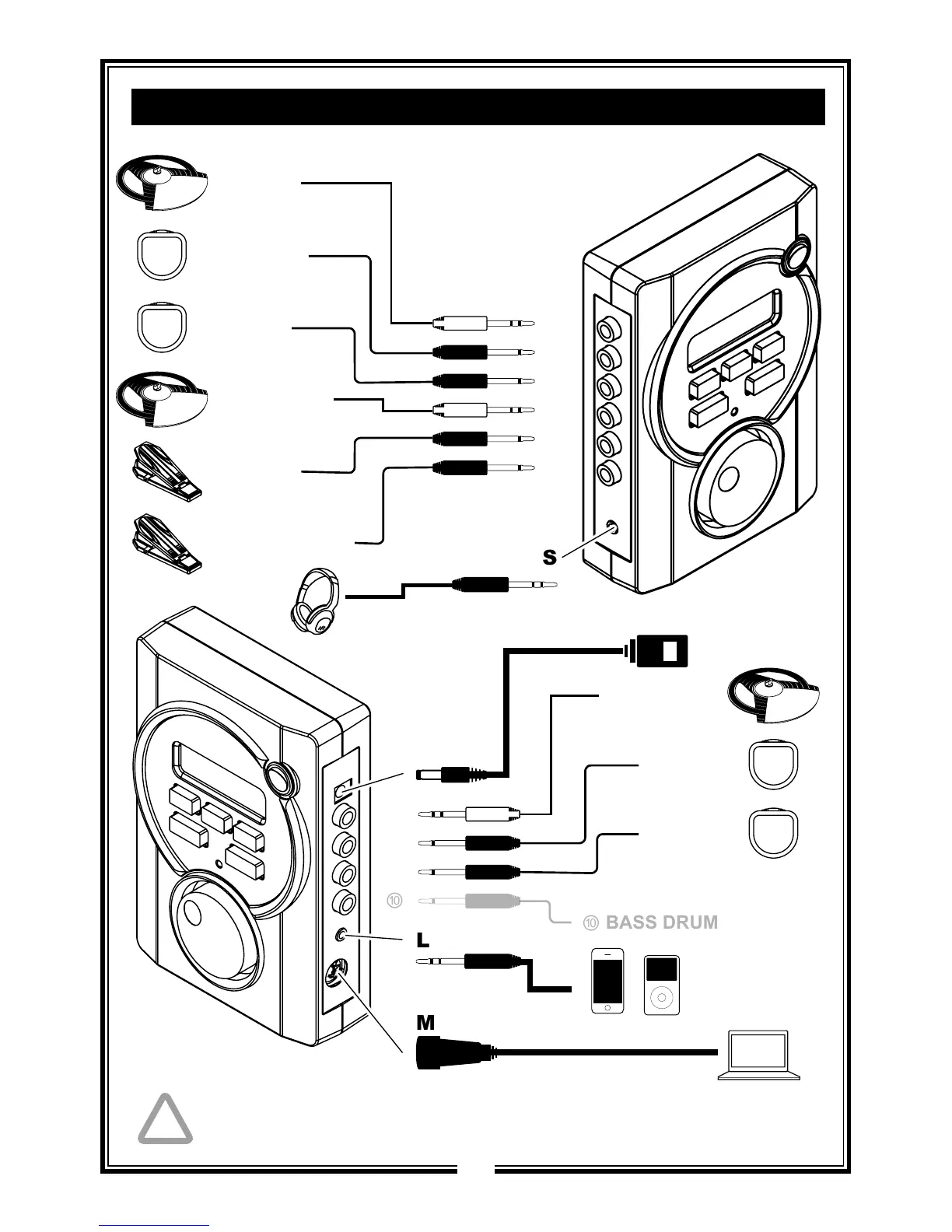 S

⑩

⑩ BASS DRUM

L

M