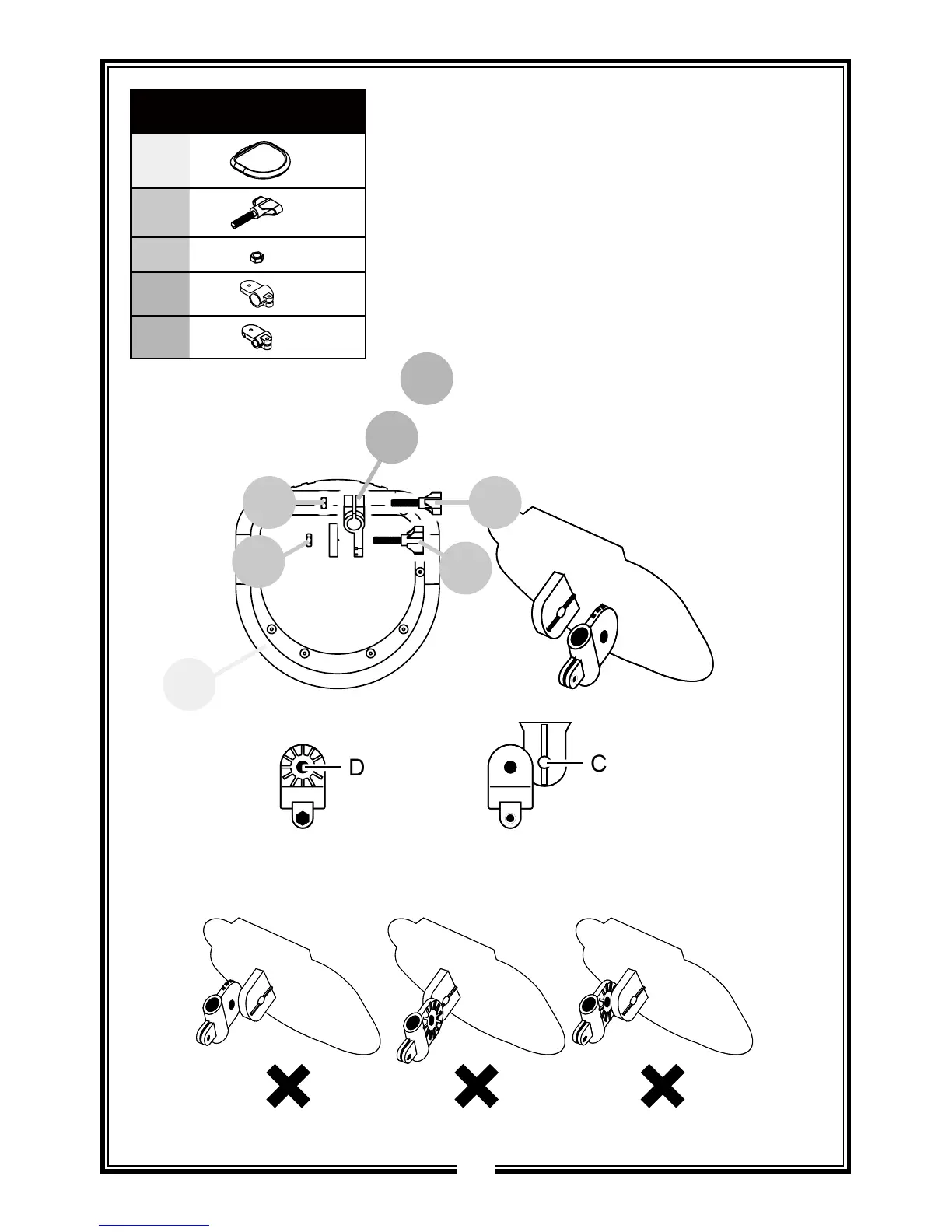 D

C