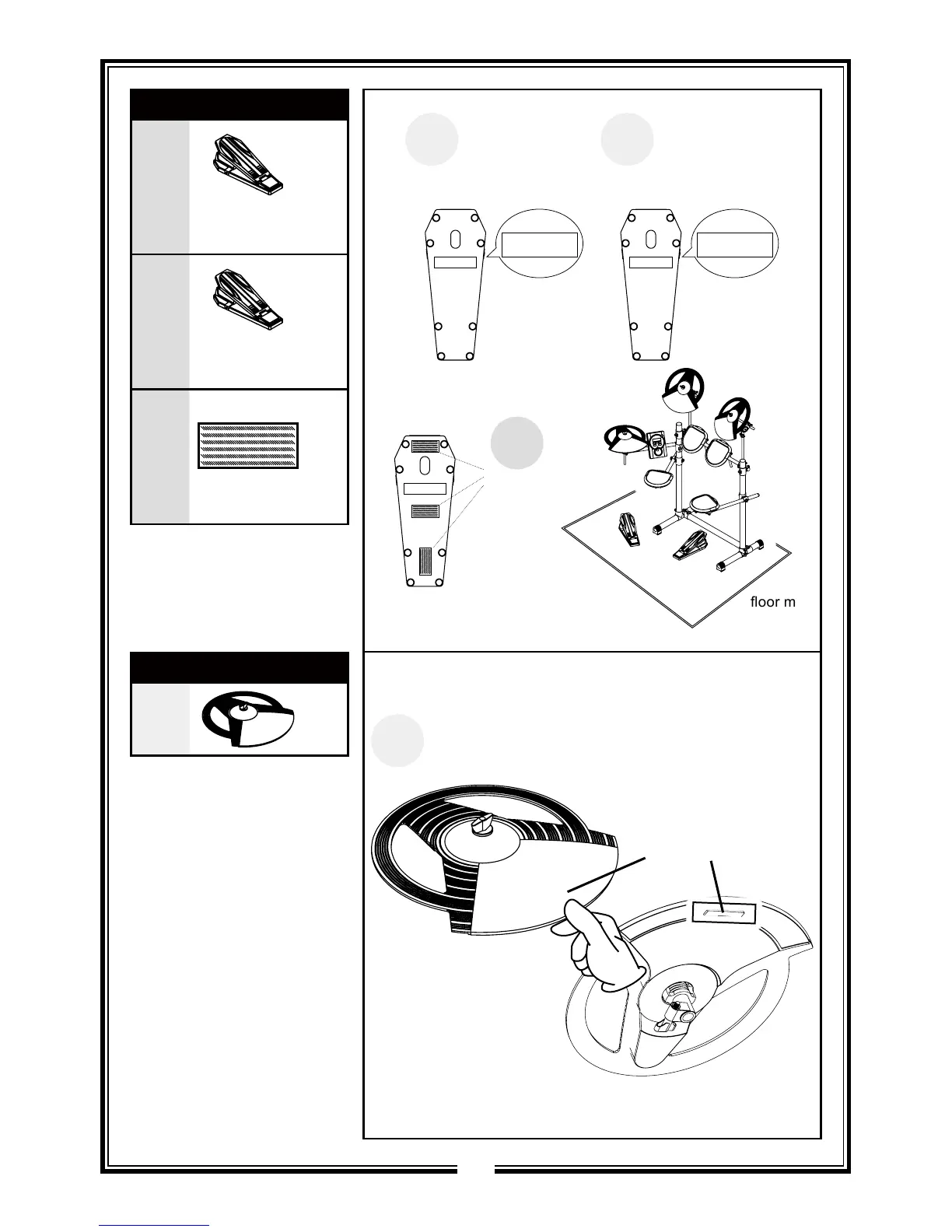 floor m