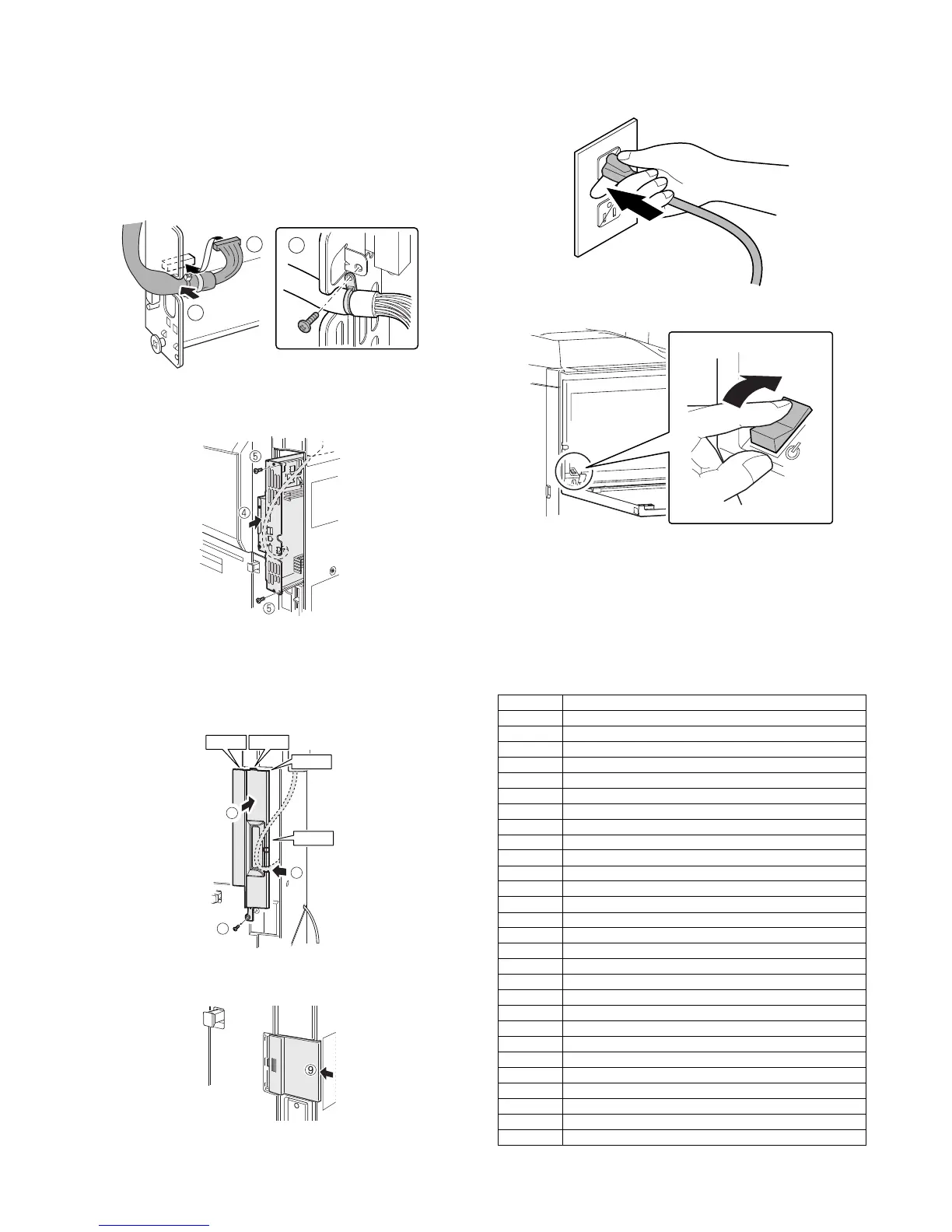 ⑤

④

⑤

⑨