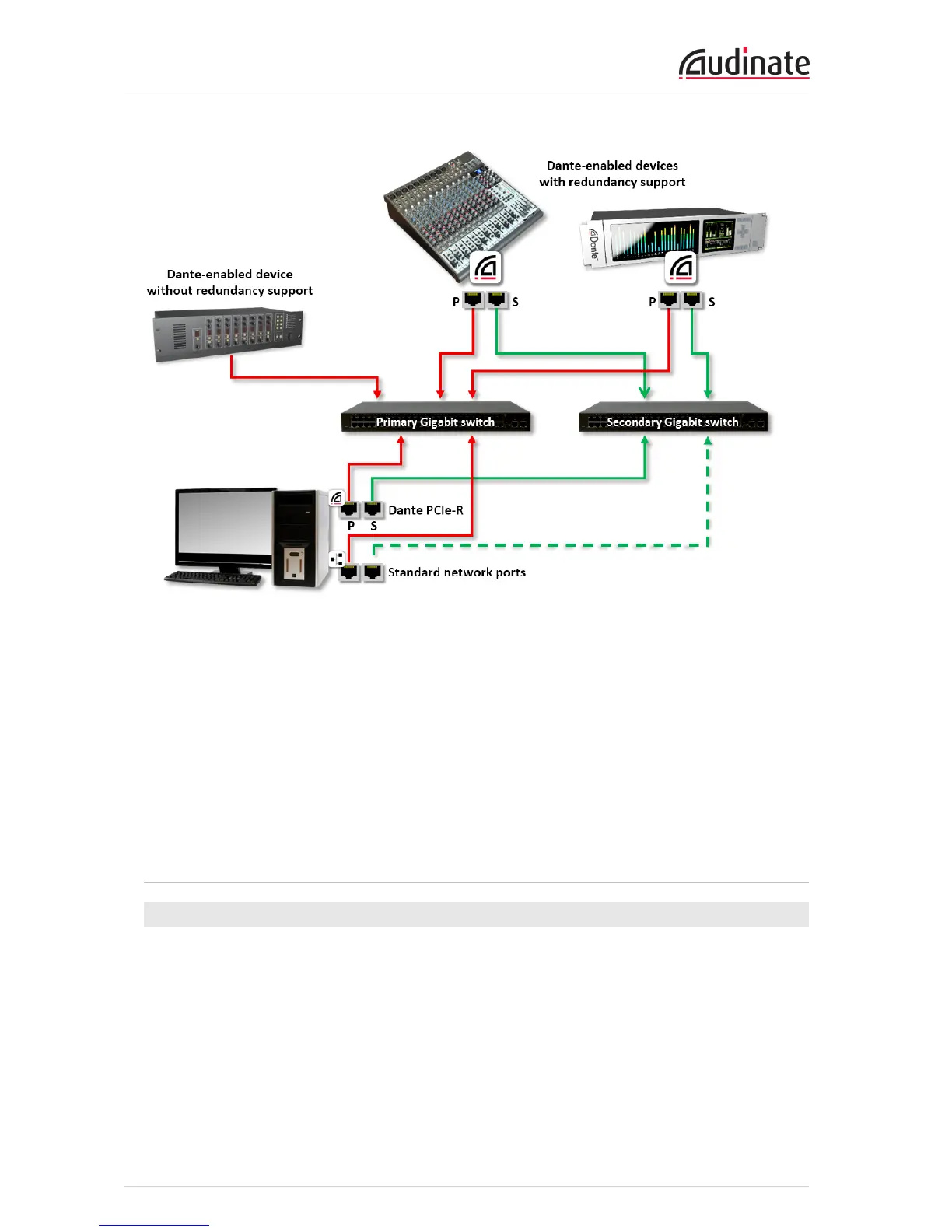 Audinate

Dante-enabled devices with redundancy support

Dante

Dante-enabled device without redundancy support

P S

P S

Primary Gigabit switch

Secondary Gigabit switch

Dante PCIe-R

P S

Standard network ports