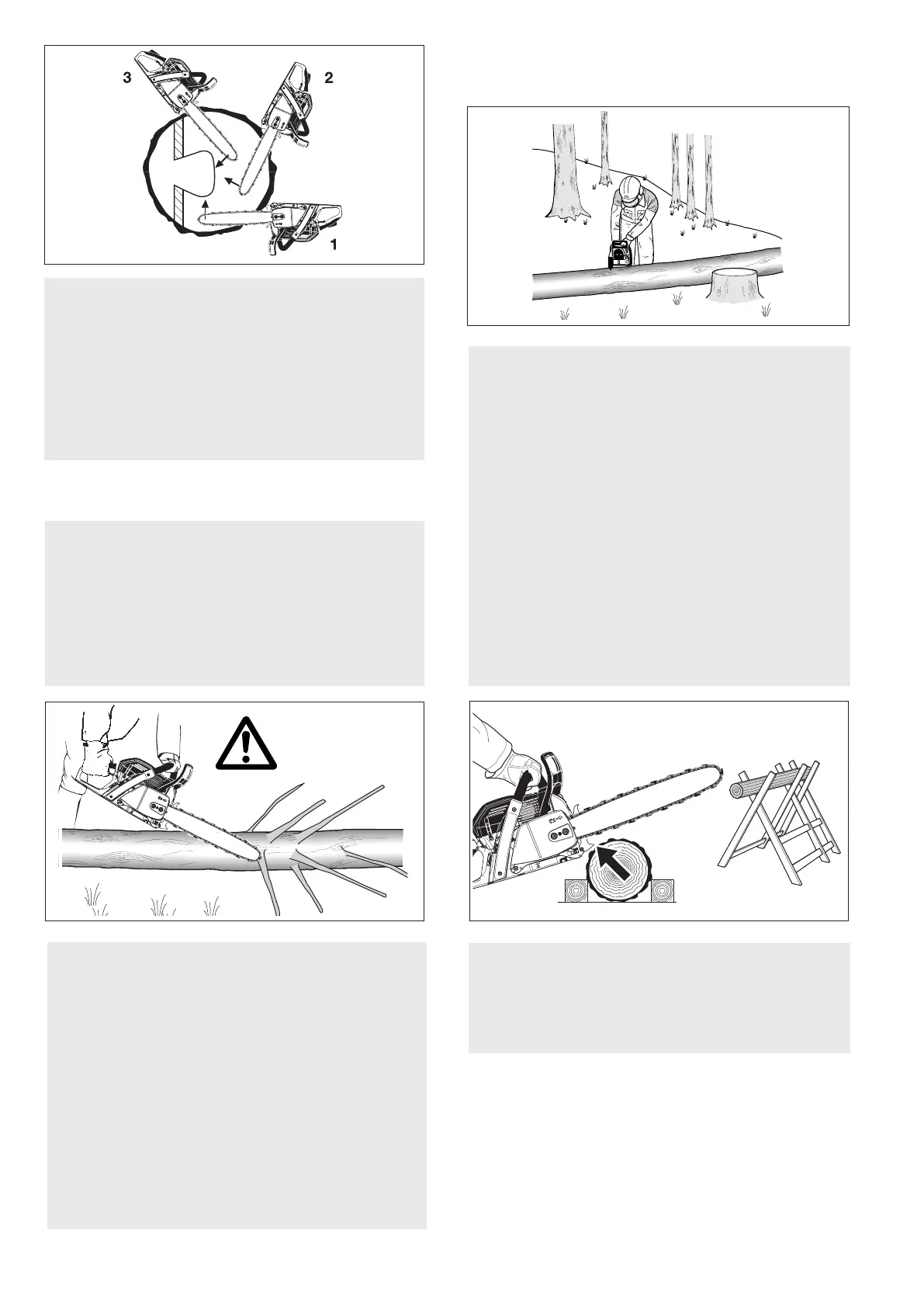 3

2

1