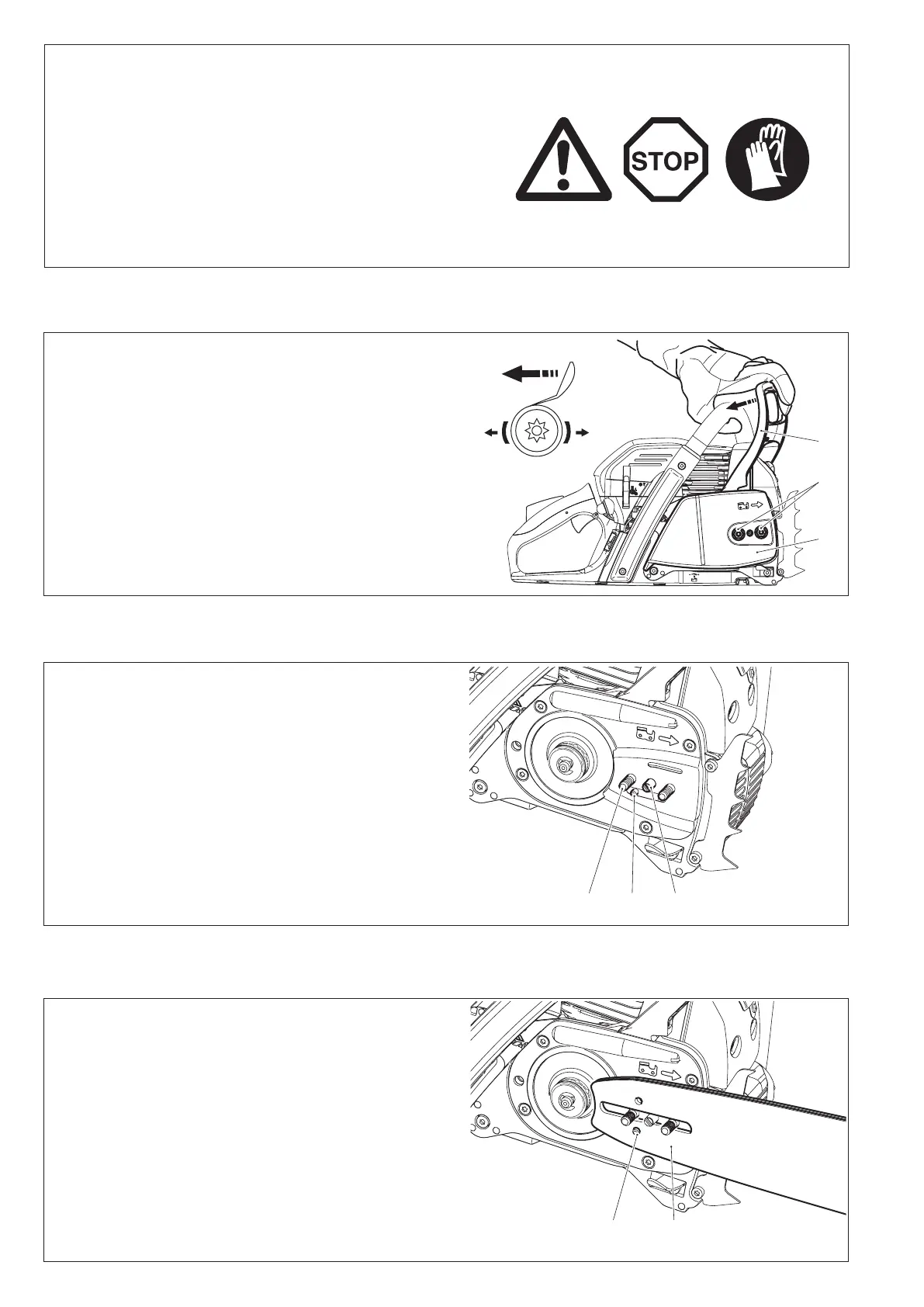 STOP