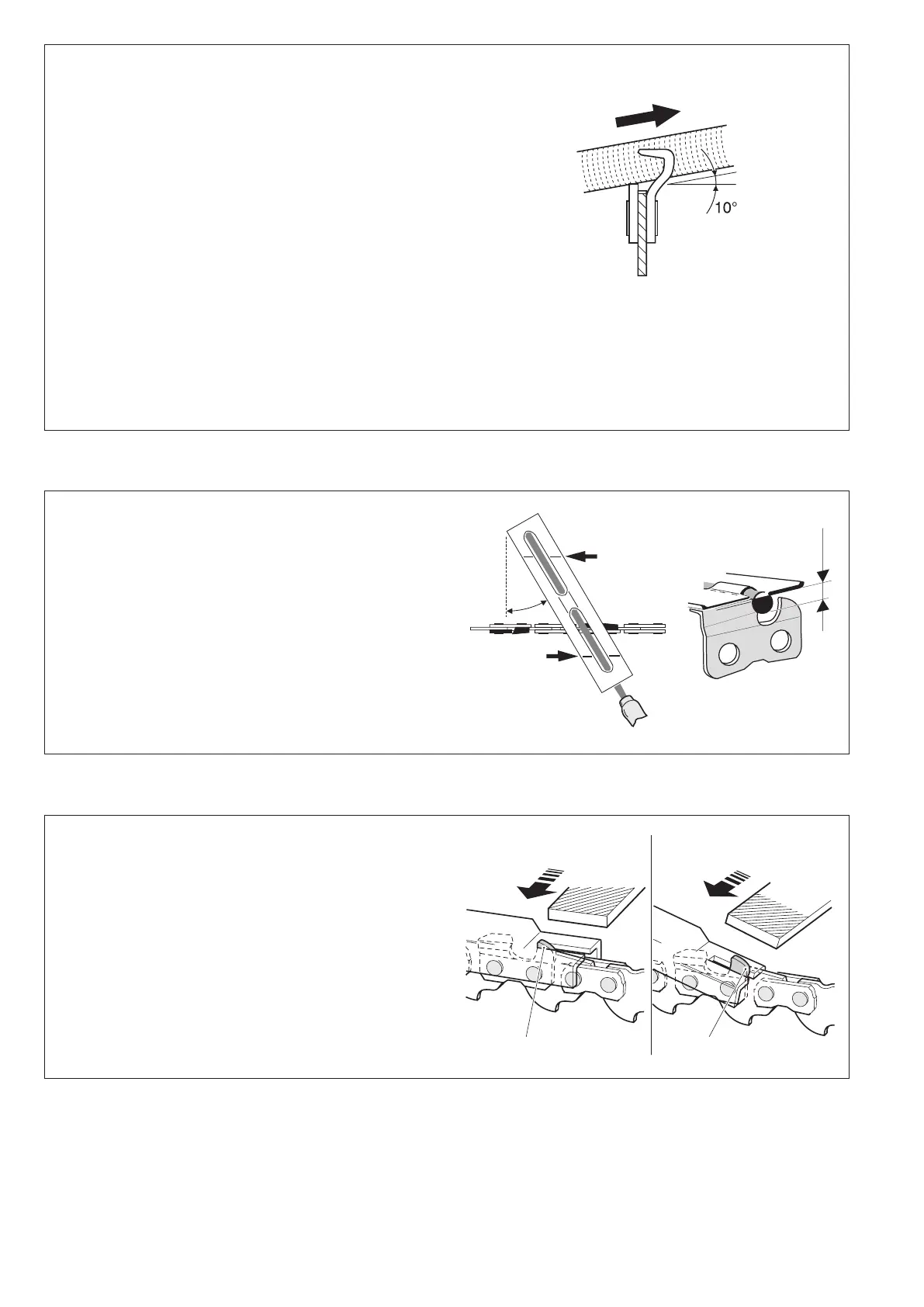 10°