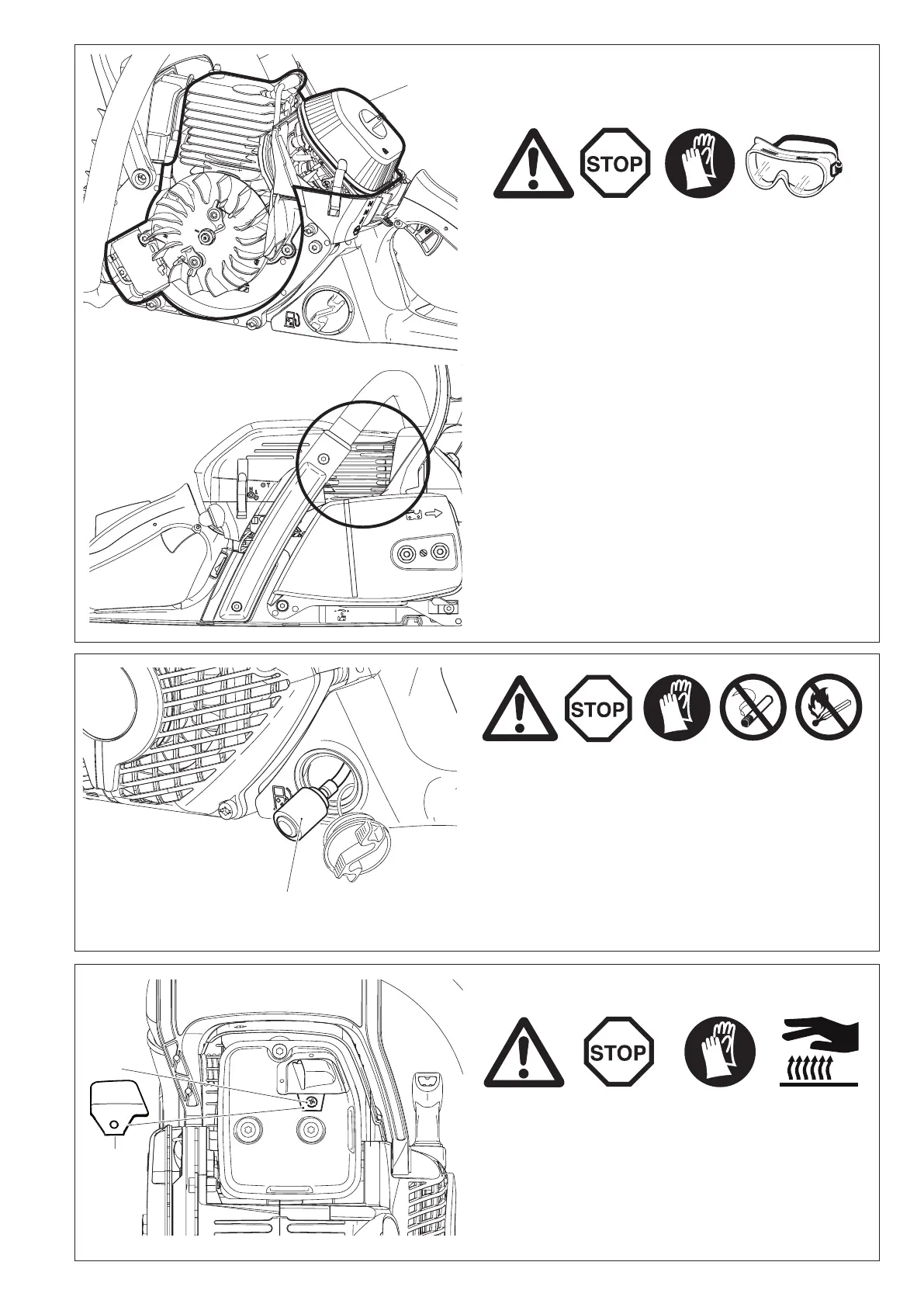 STOP

STOP

STOP