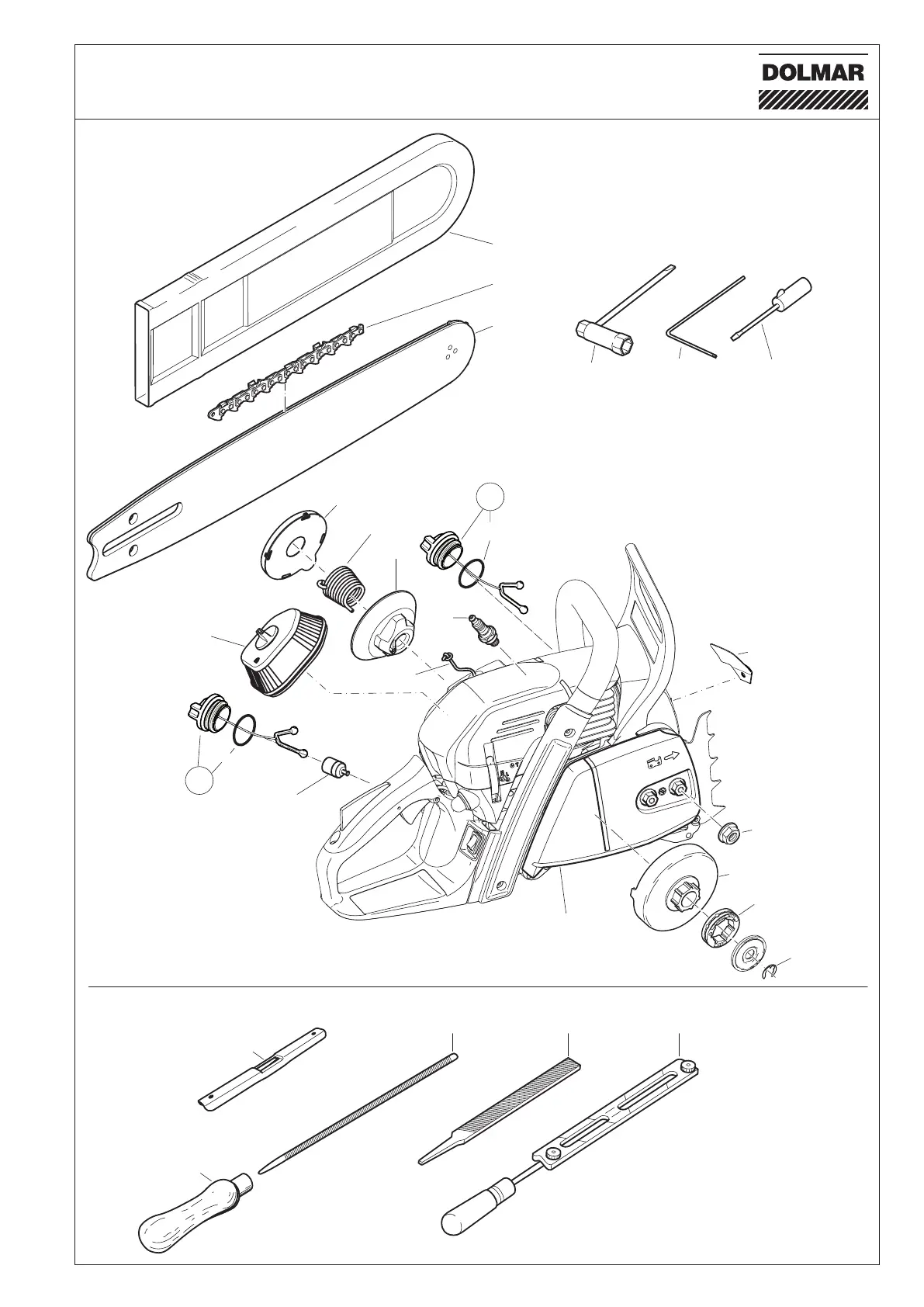 DOLMAR