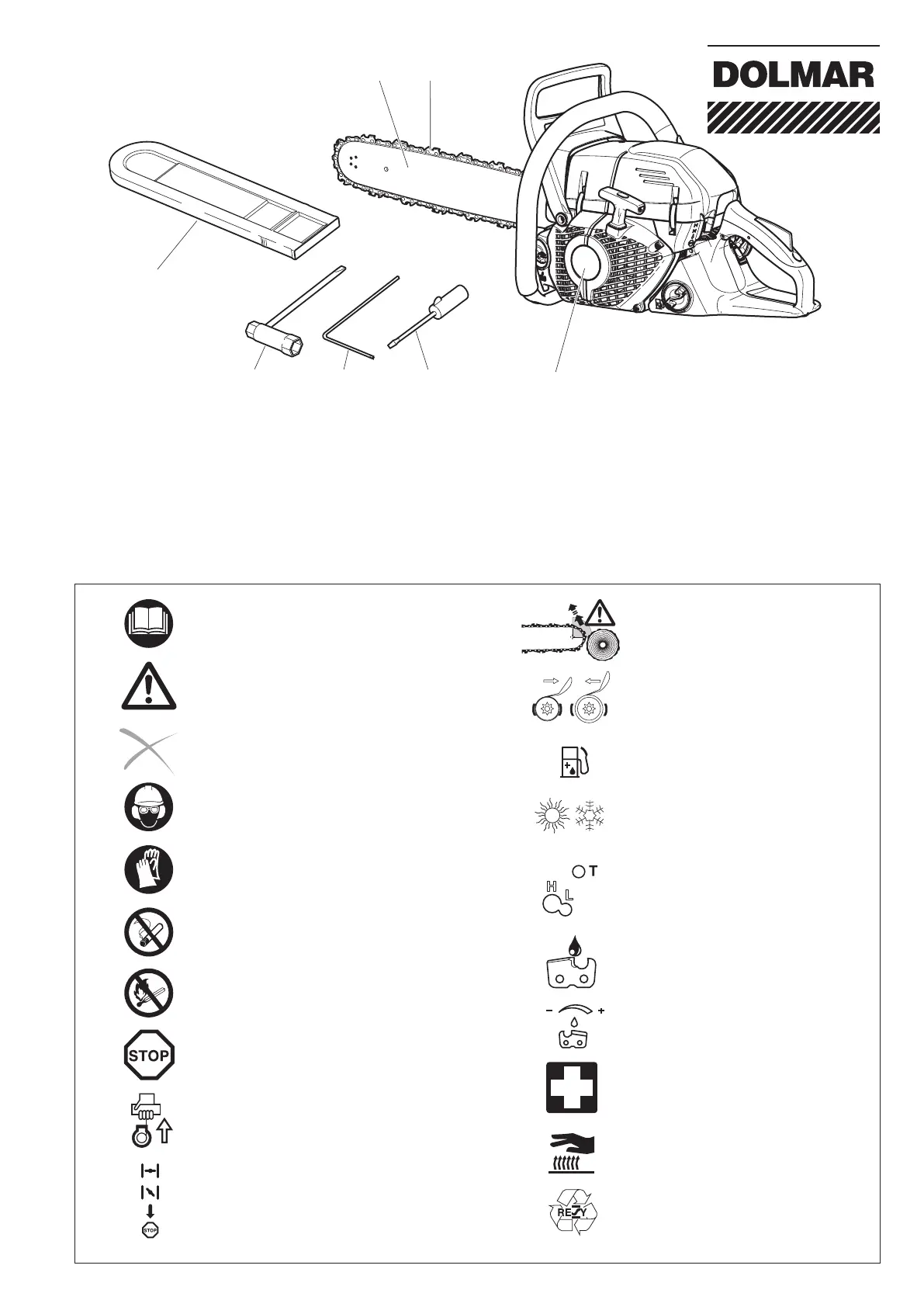 DOLMAR

STOP

T
H L

STOP

RE Y