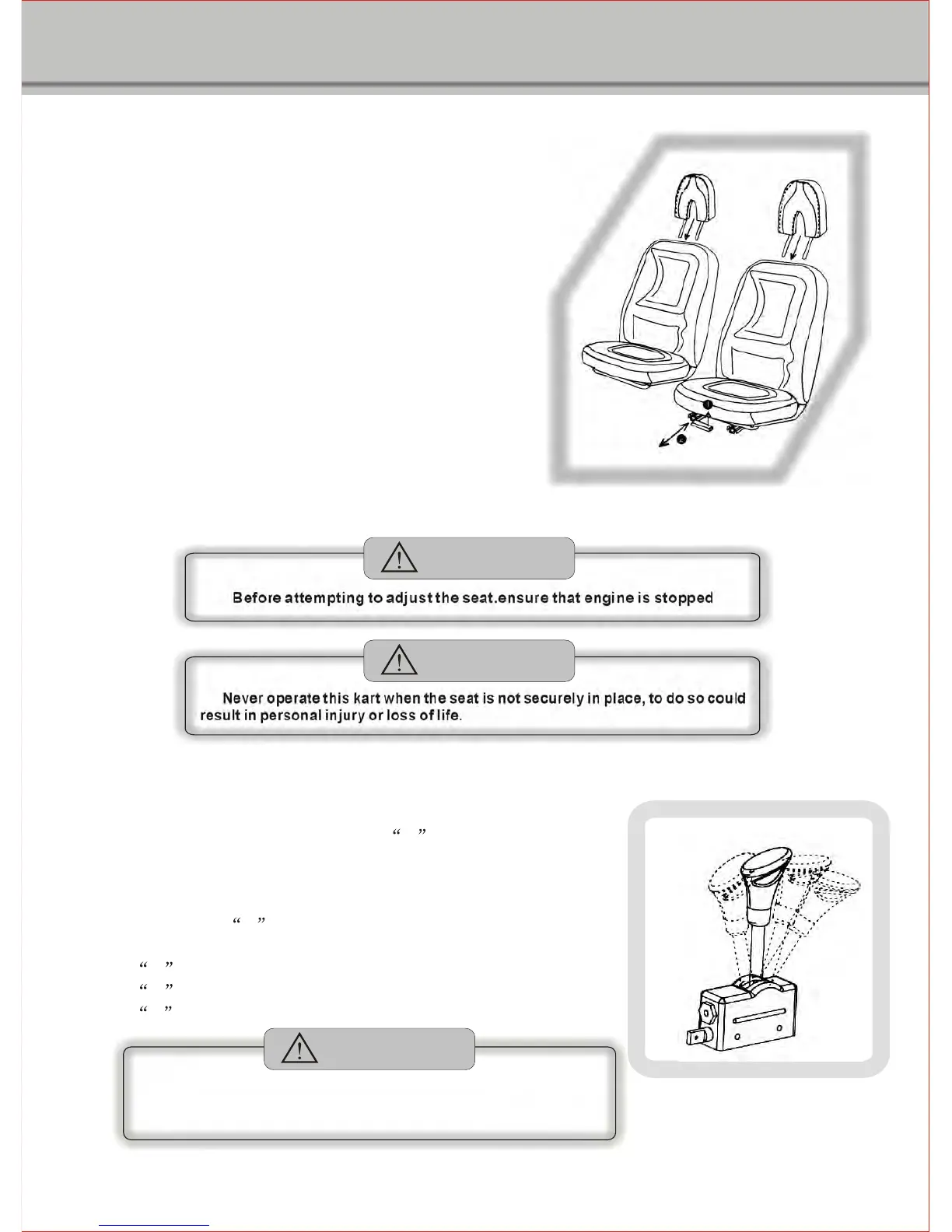 Before attempting to adjust the seat.ensure that engine is stopped

Never operate this kart when the seat is not securely in place, to do so could result in personal injury or loss of life.

“ ”

“ ”

“ ”
“ ”
“ ”