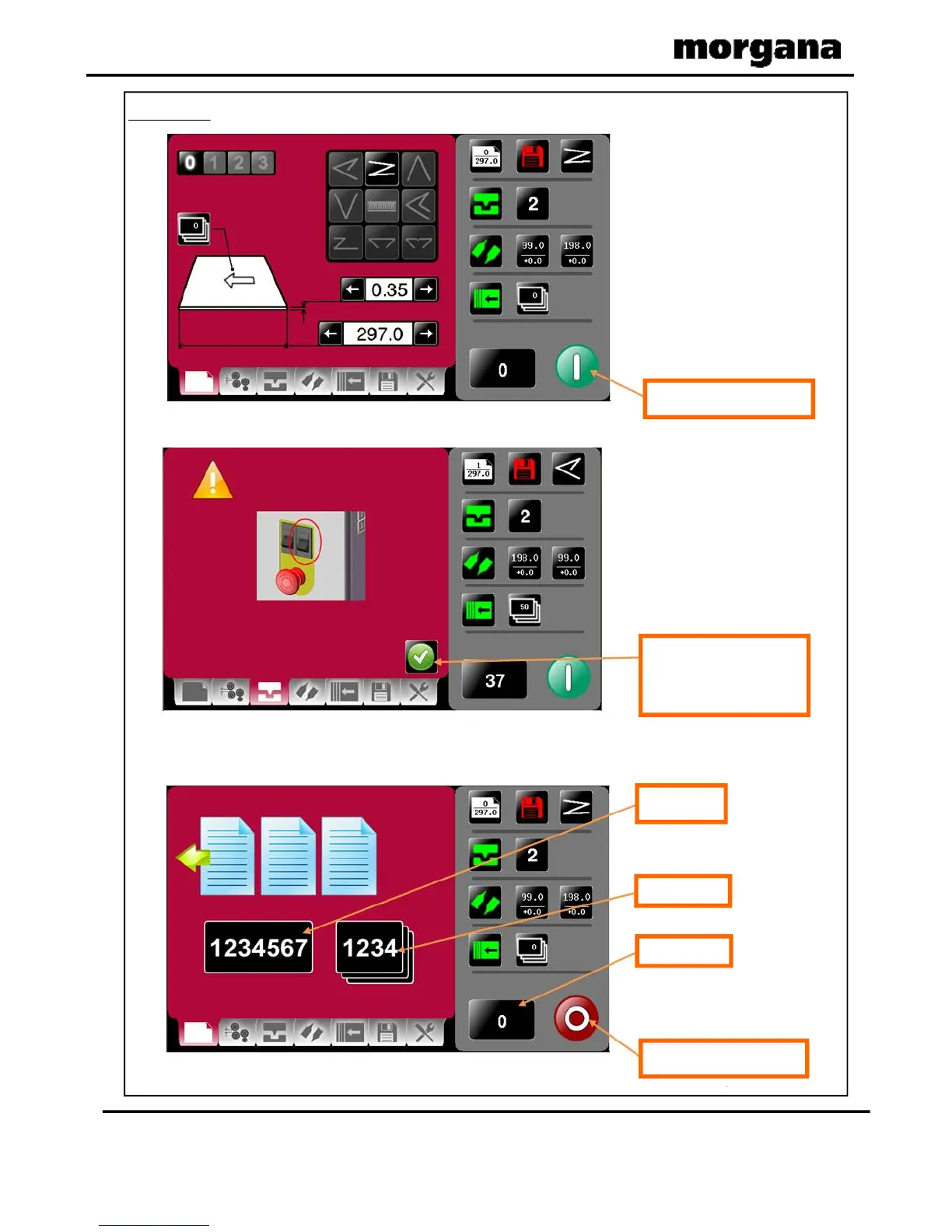 morgana

0 1 2 3

0

0.35

297.0

0
297.0

2

99.0
+0.0

198.0
+0.0

0

0

1
297.0

2

198.0
+0.0

99.0
+0.0

50

37

0
297.0

2

99.0
+0.0

198.0
+0.0

0

1234567

1234

0