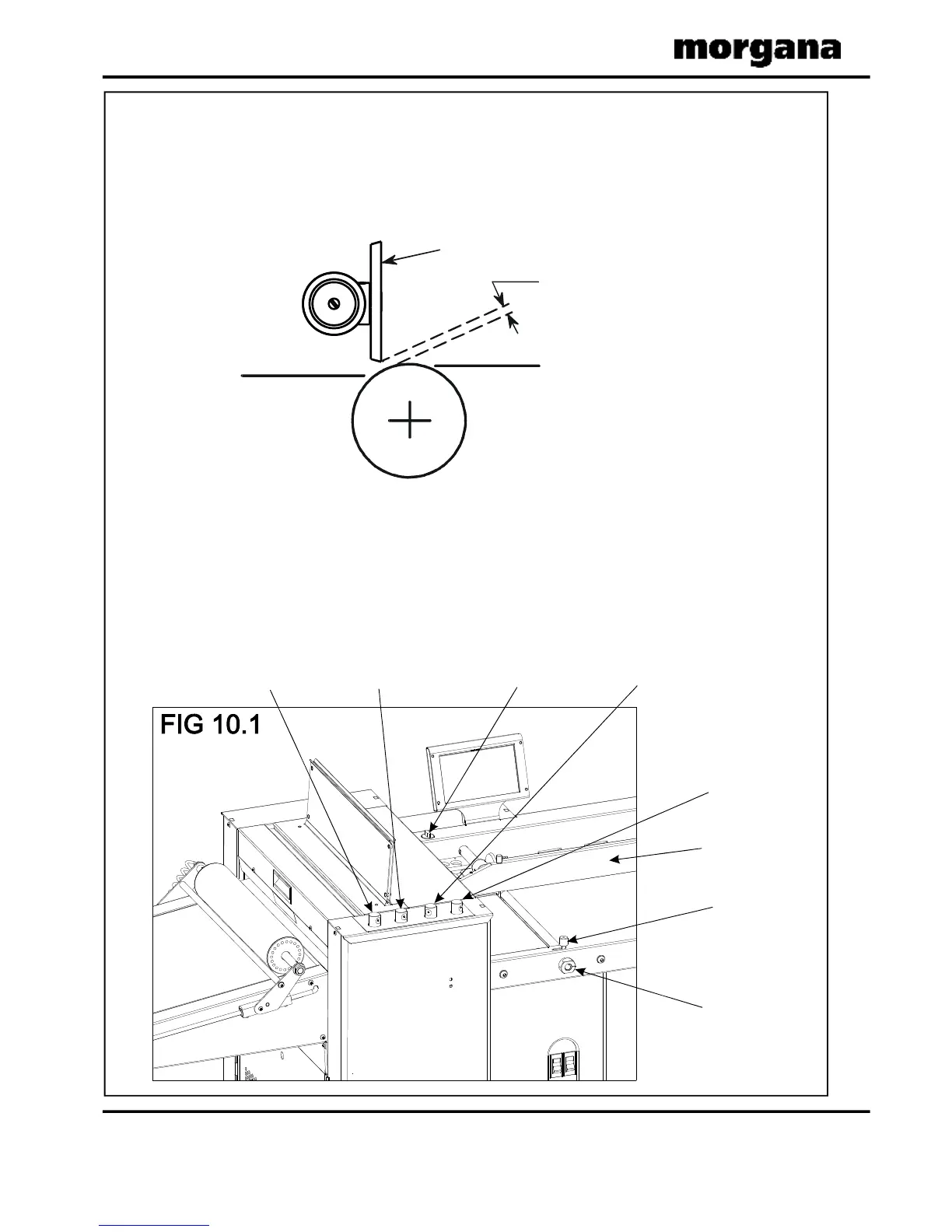 morgana

FIG 10.1