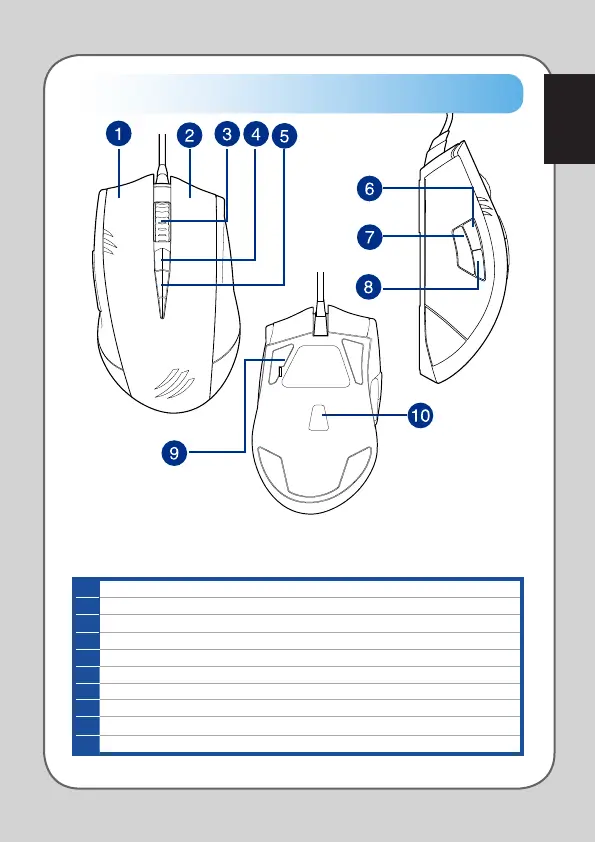 1 2 3 4 5

6

7

8

9

10