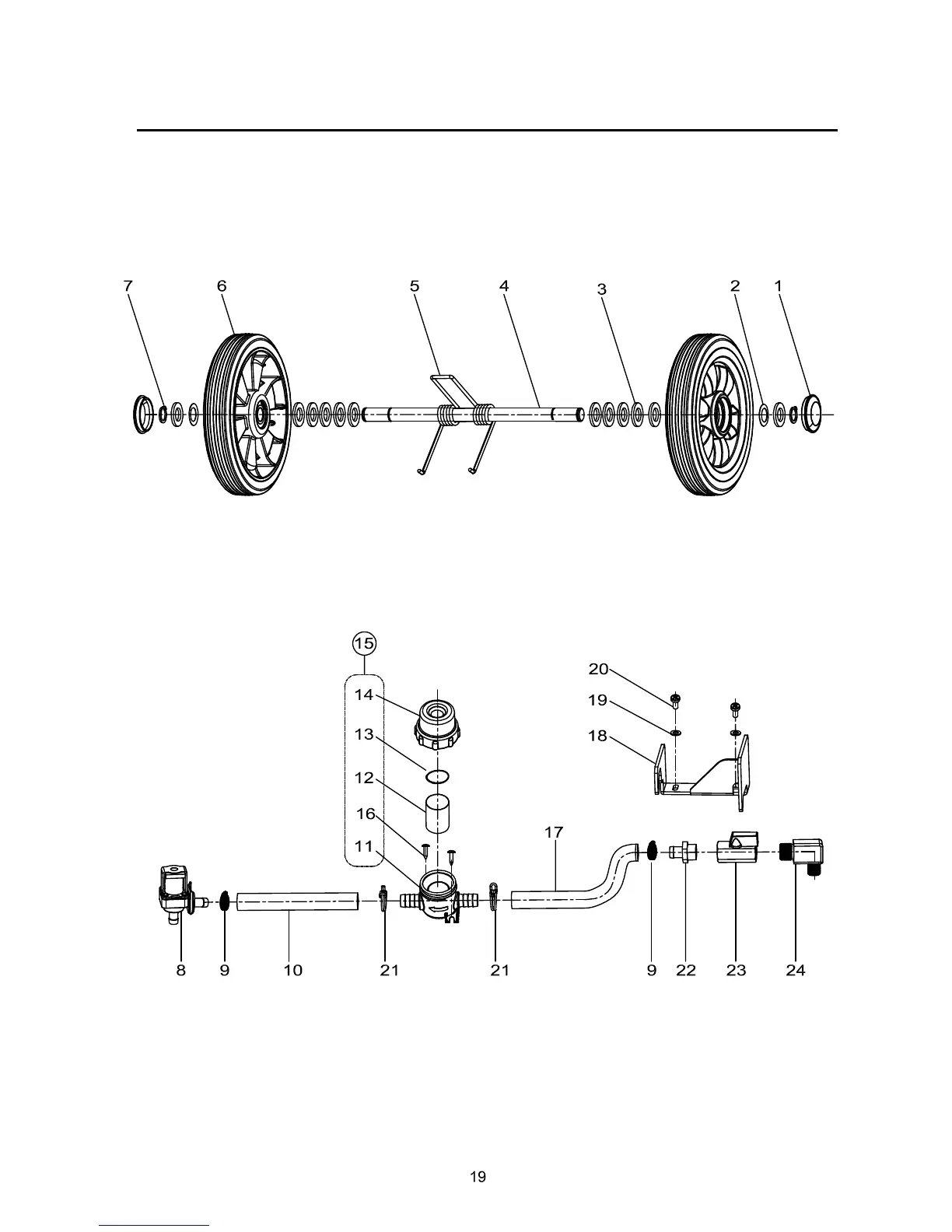 7 6 5 4 3 2 1

15
14
13
12
16
11

20
19
18

17

8 9 10 21 21 9 22 23 24

19