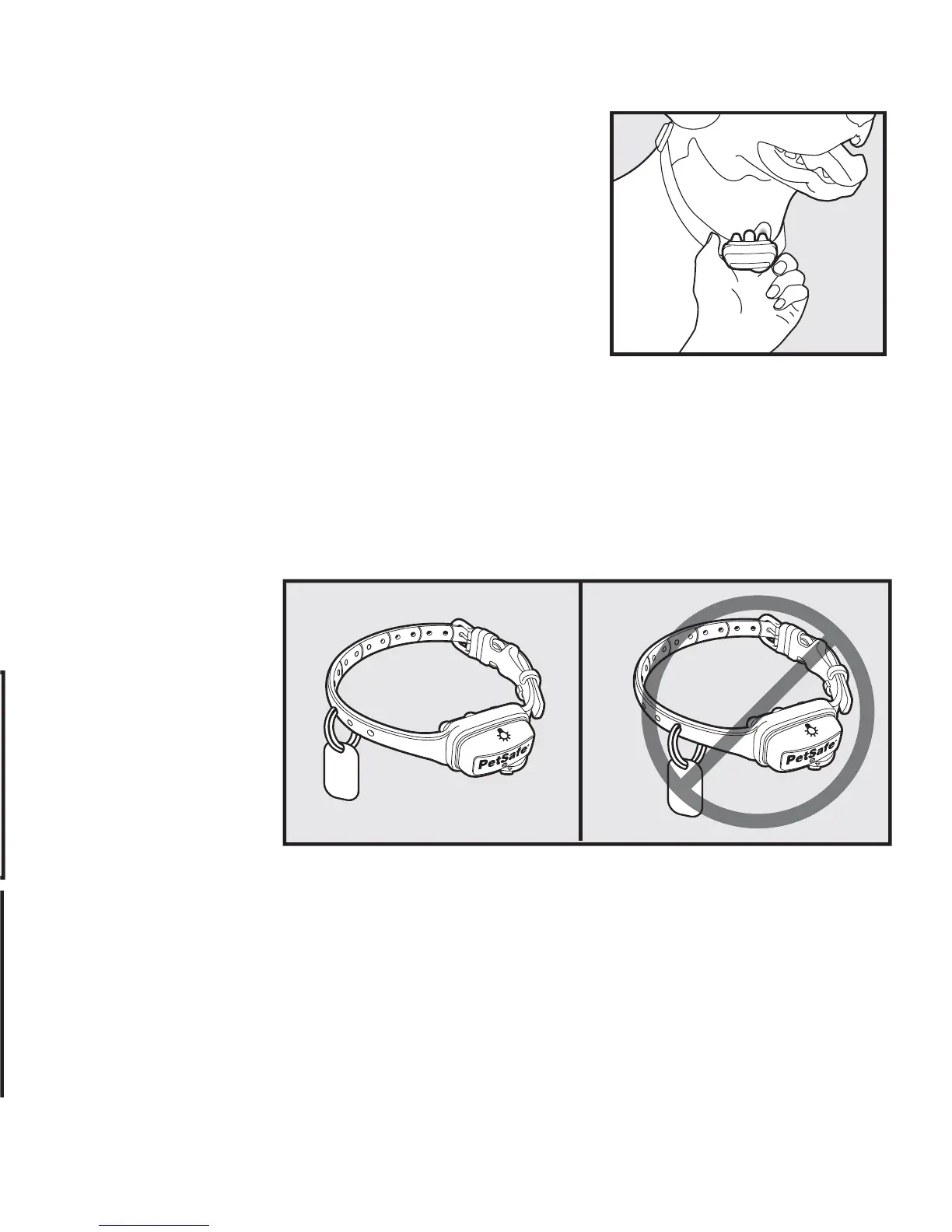 PetSafe

PetSafe