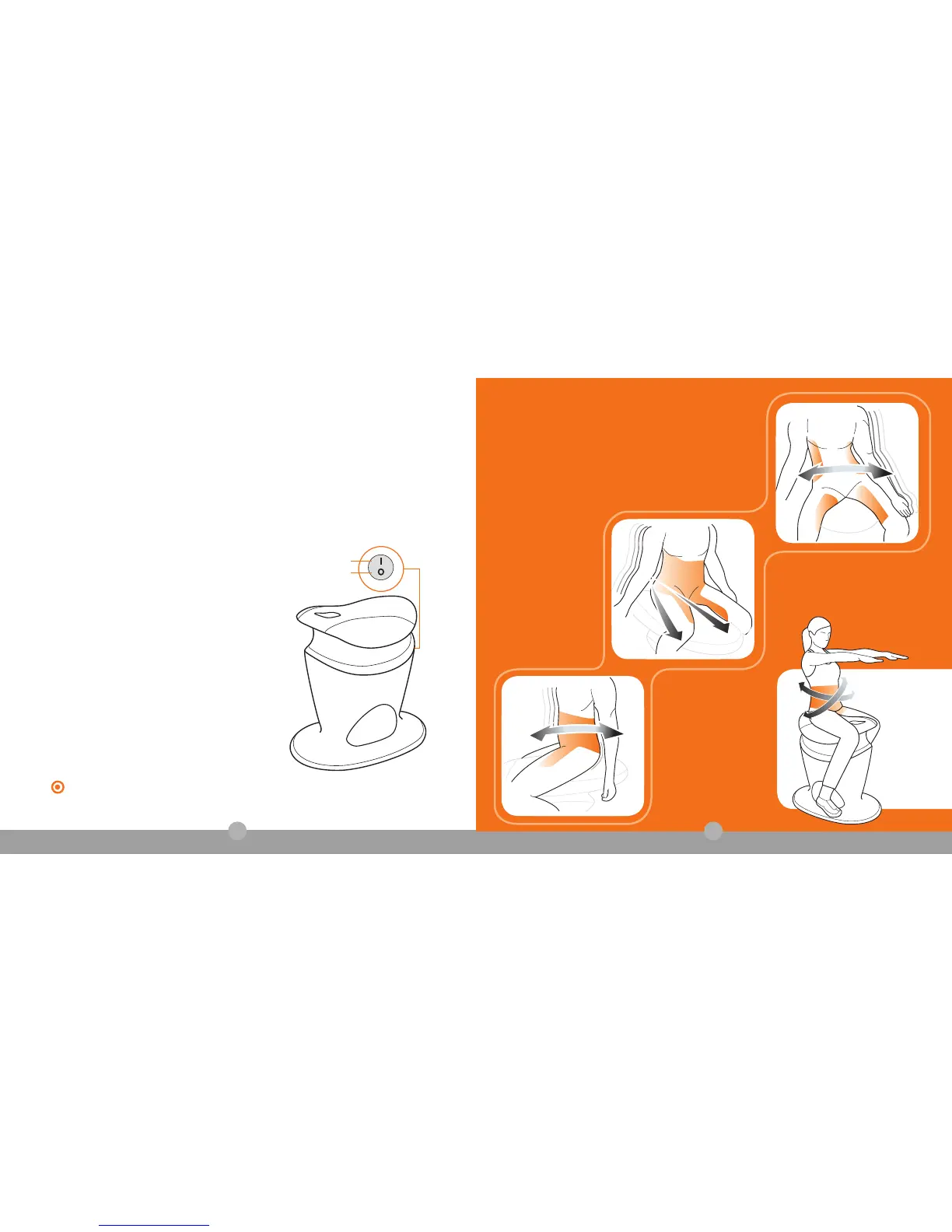 I
O