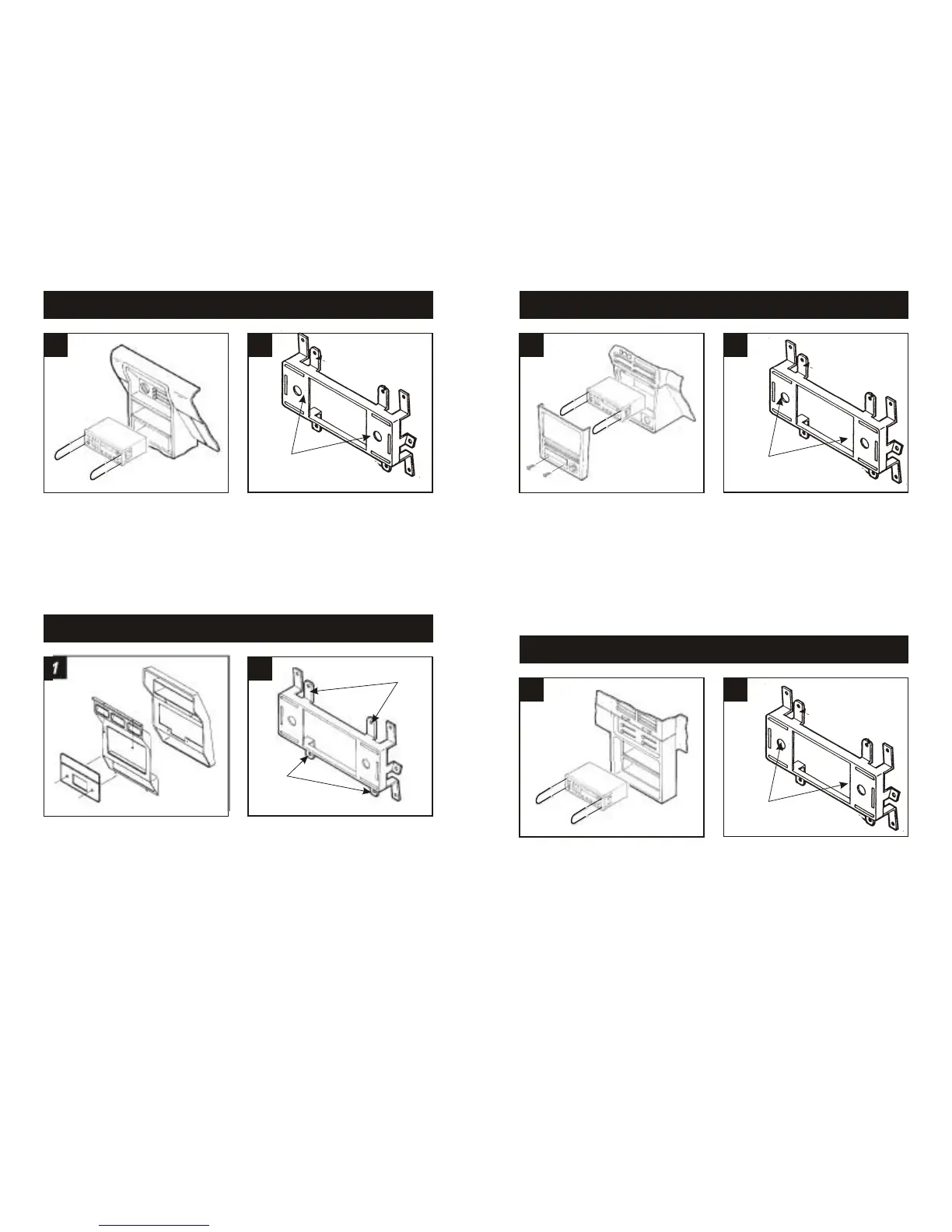 1