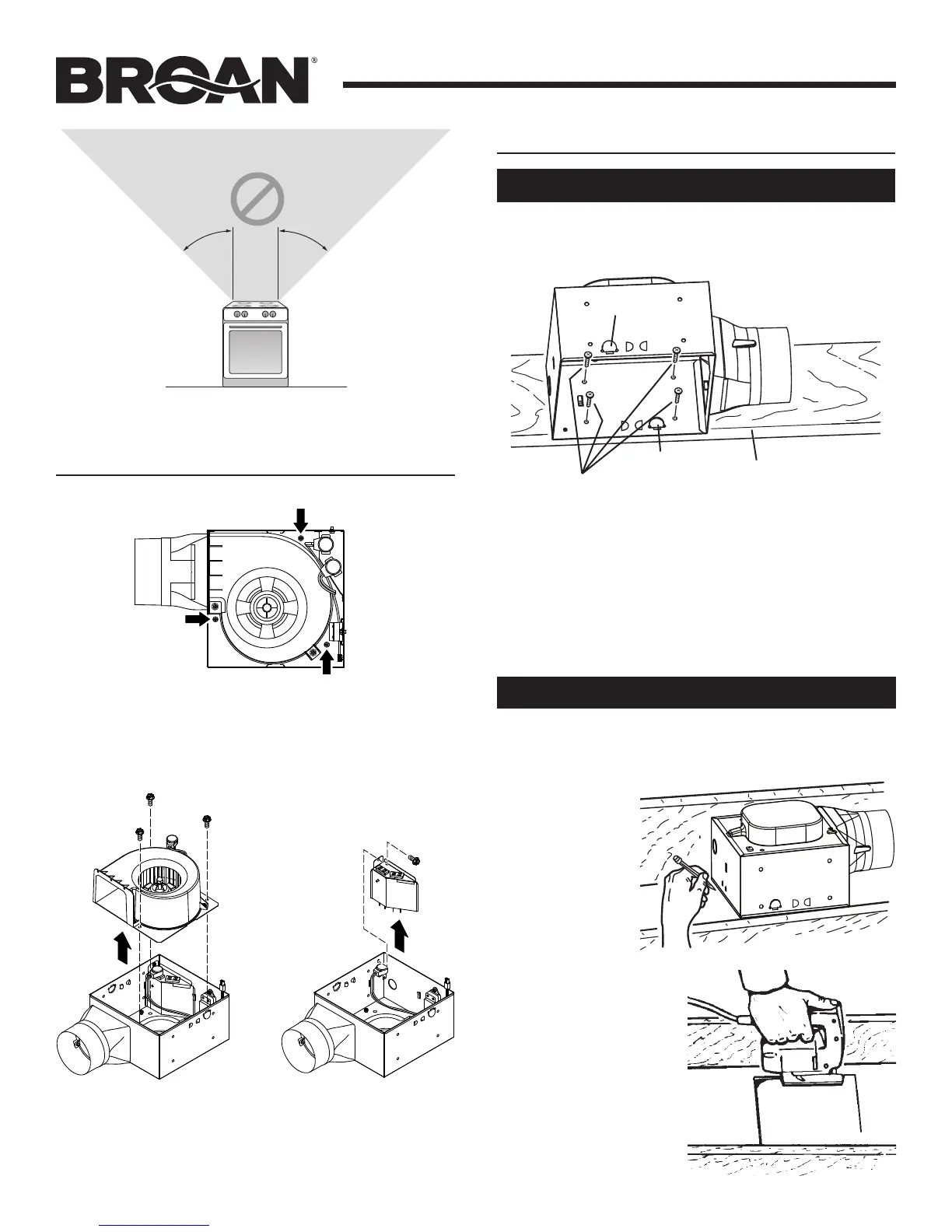 BROAN®