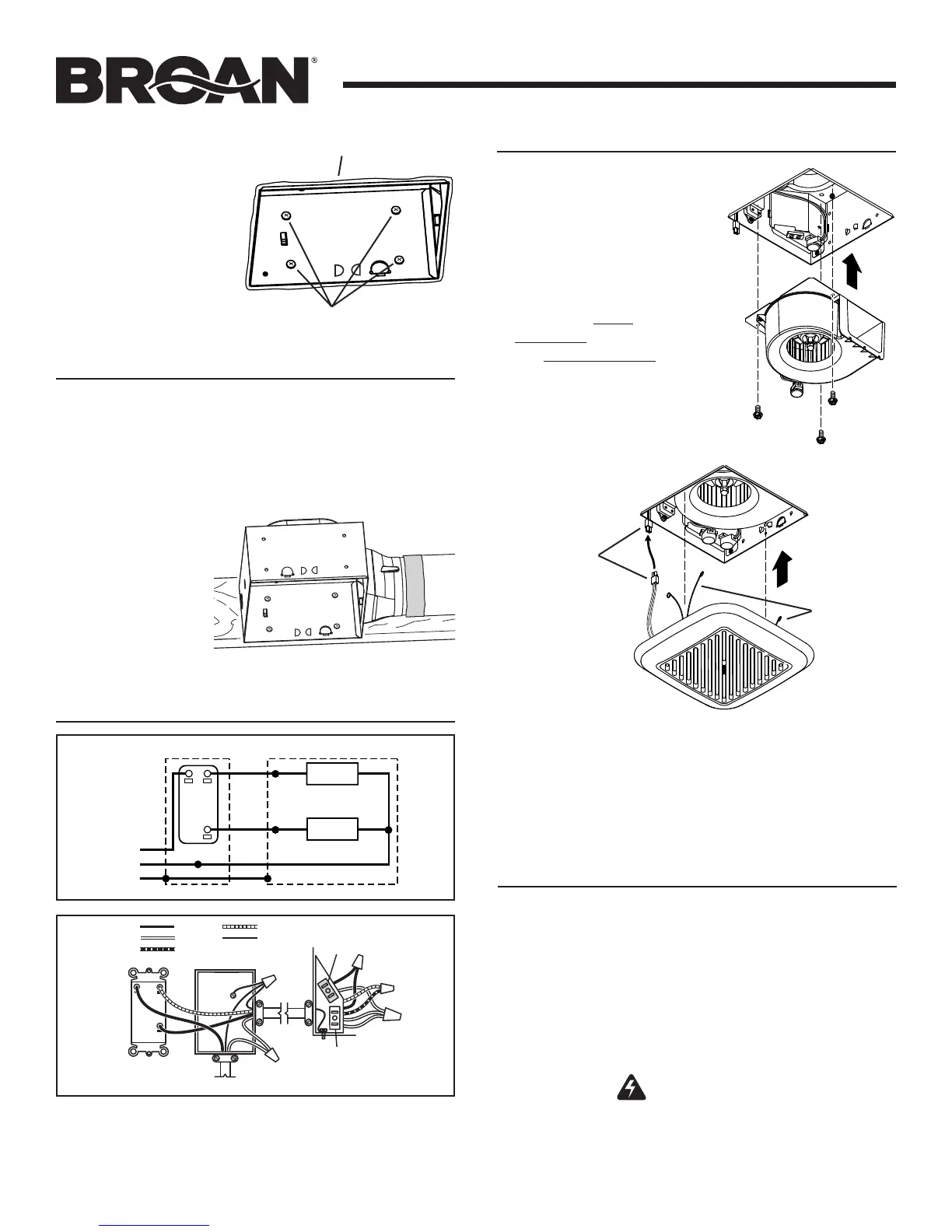 BROAN®