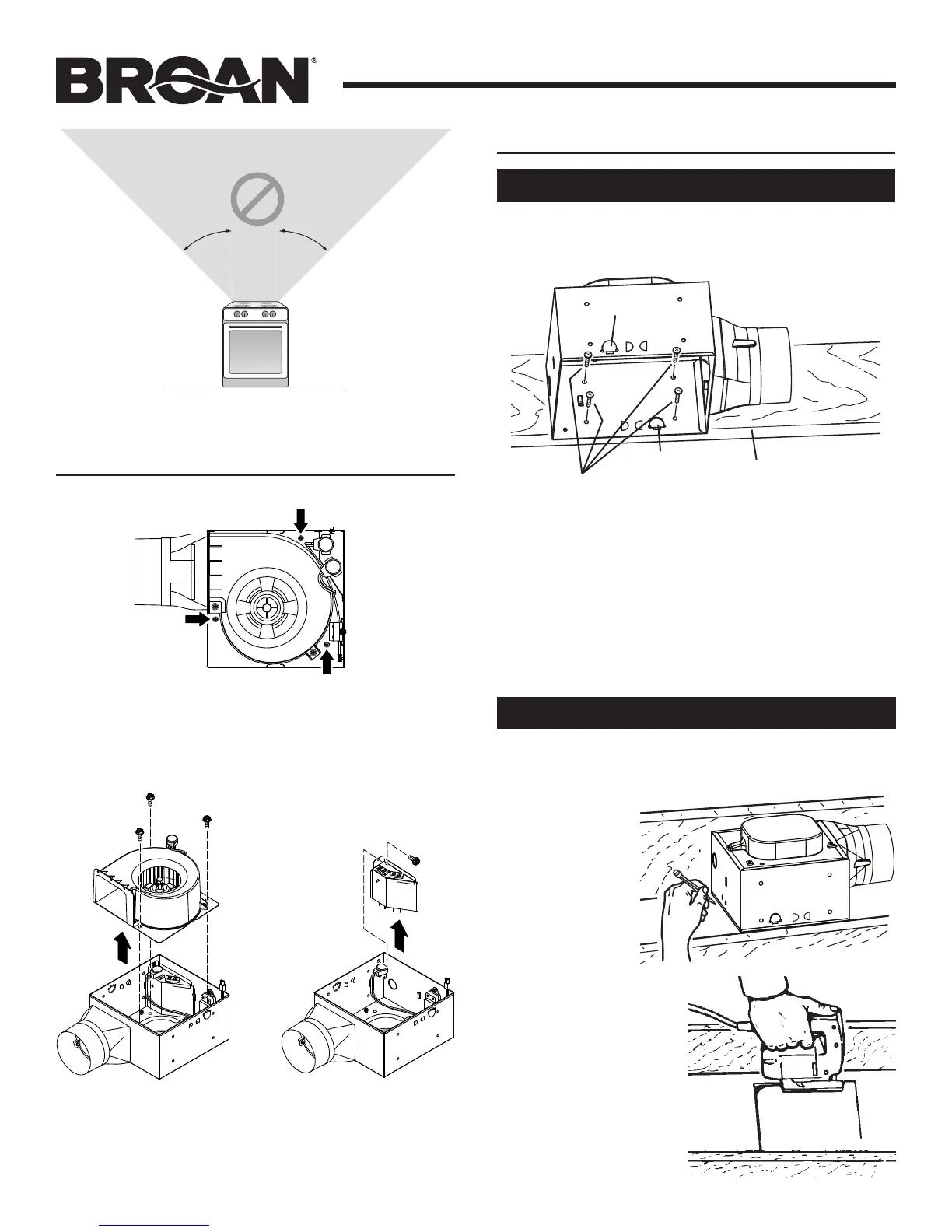 BROAN®