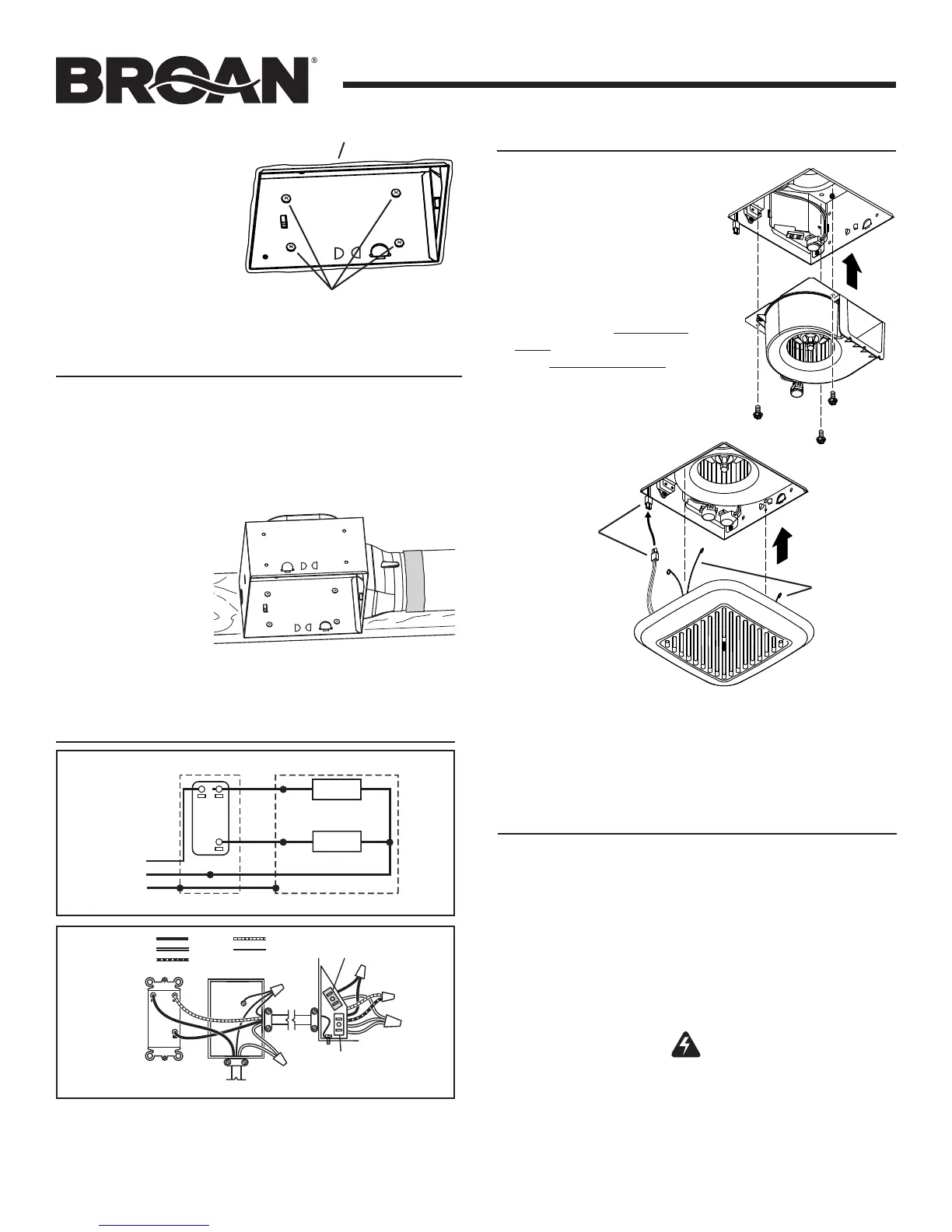 BROAN®