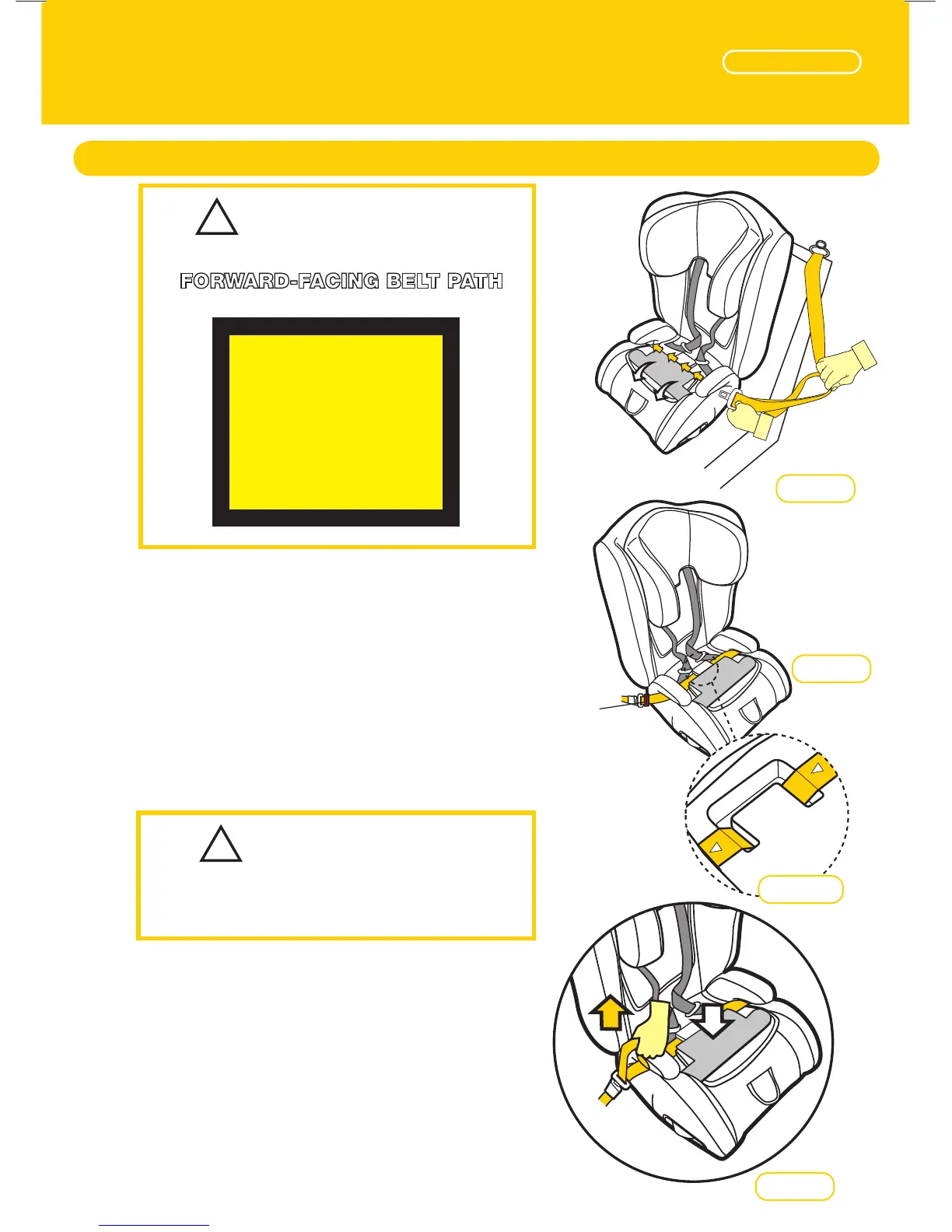 FORWARD-FACING BELT PATH