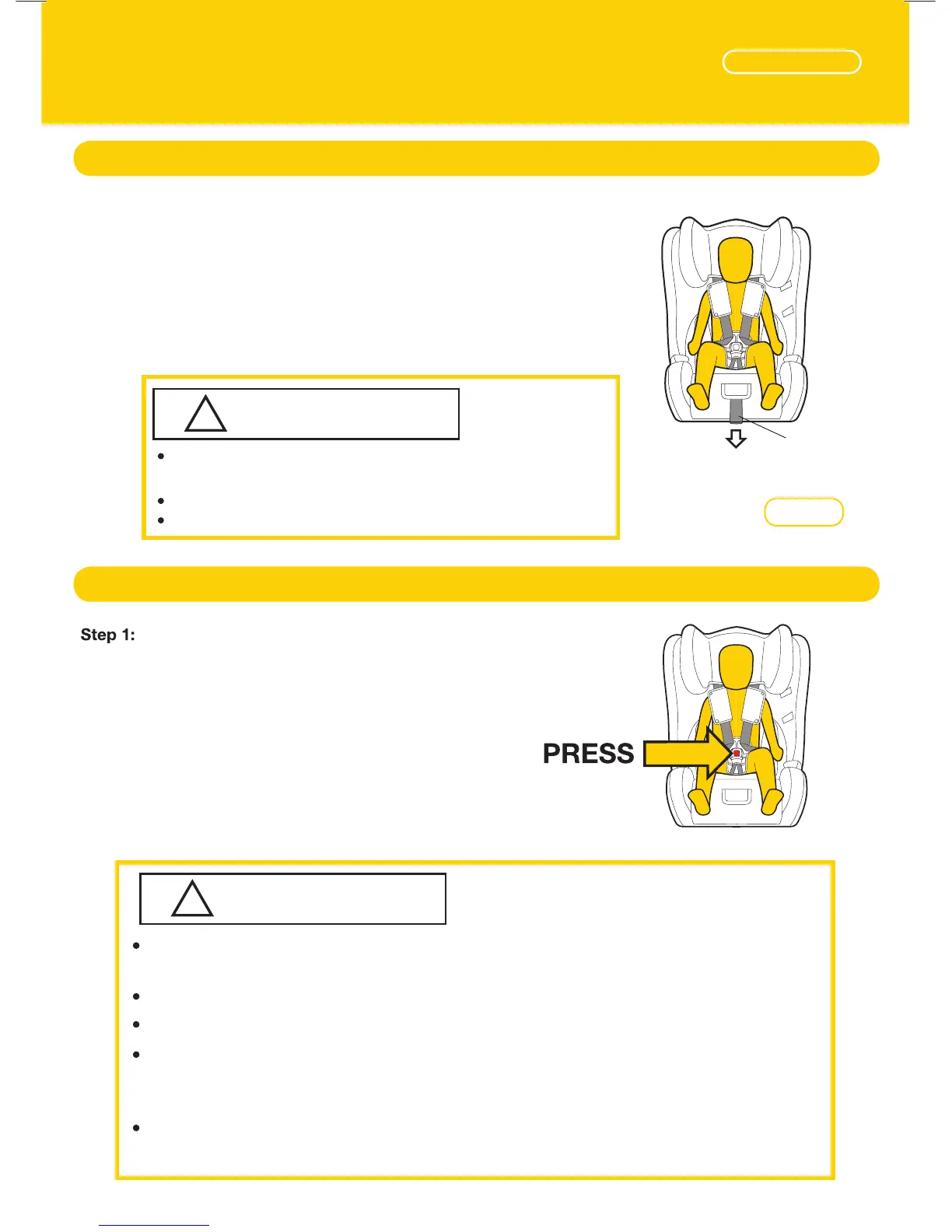 Step 1:

PRESS