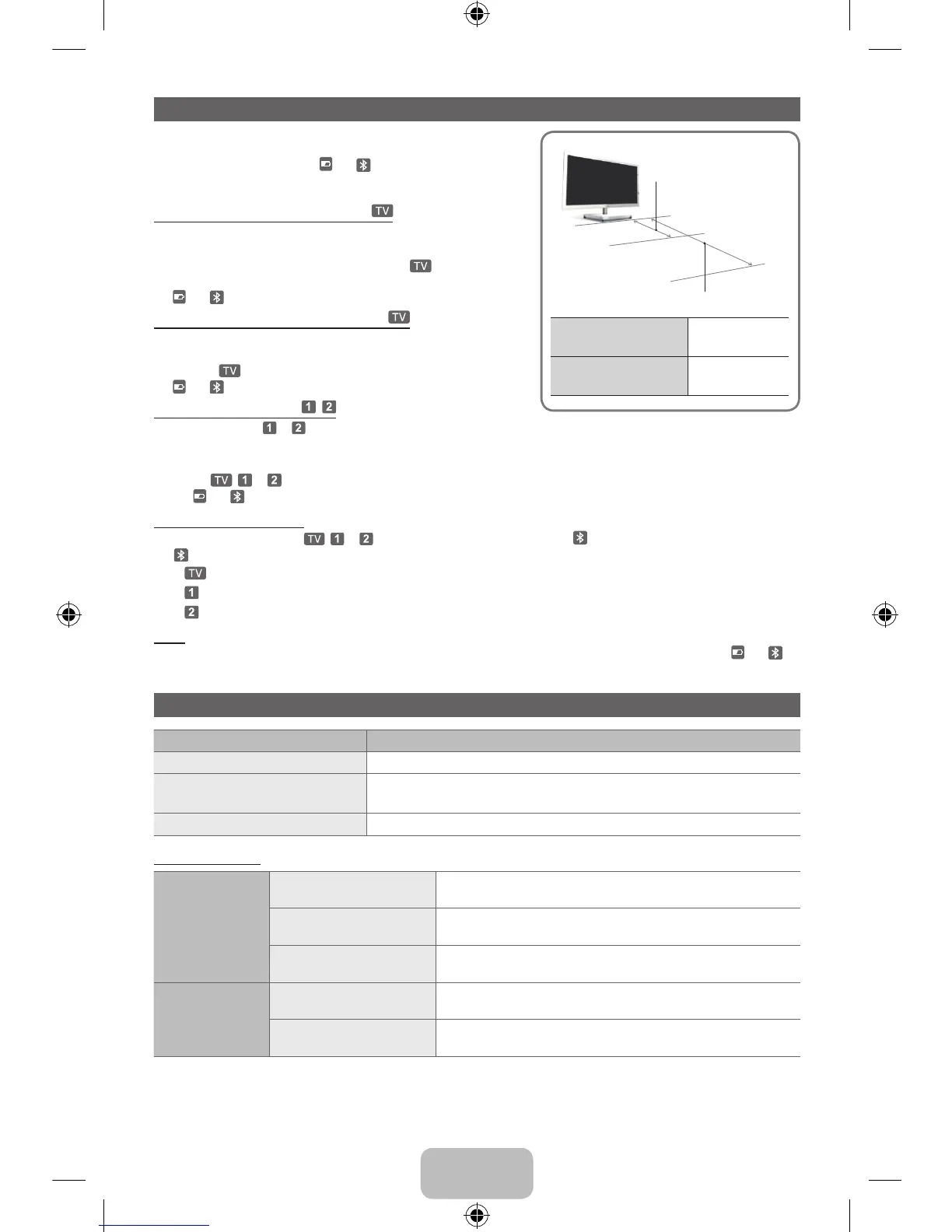 TV

TV

TV

TV

1 2

1 2

TV 1 2

TV 1 2

TV

1

2