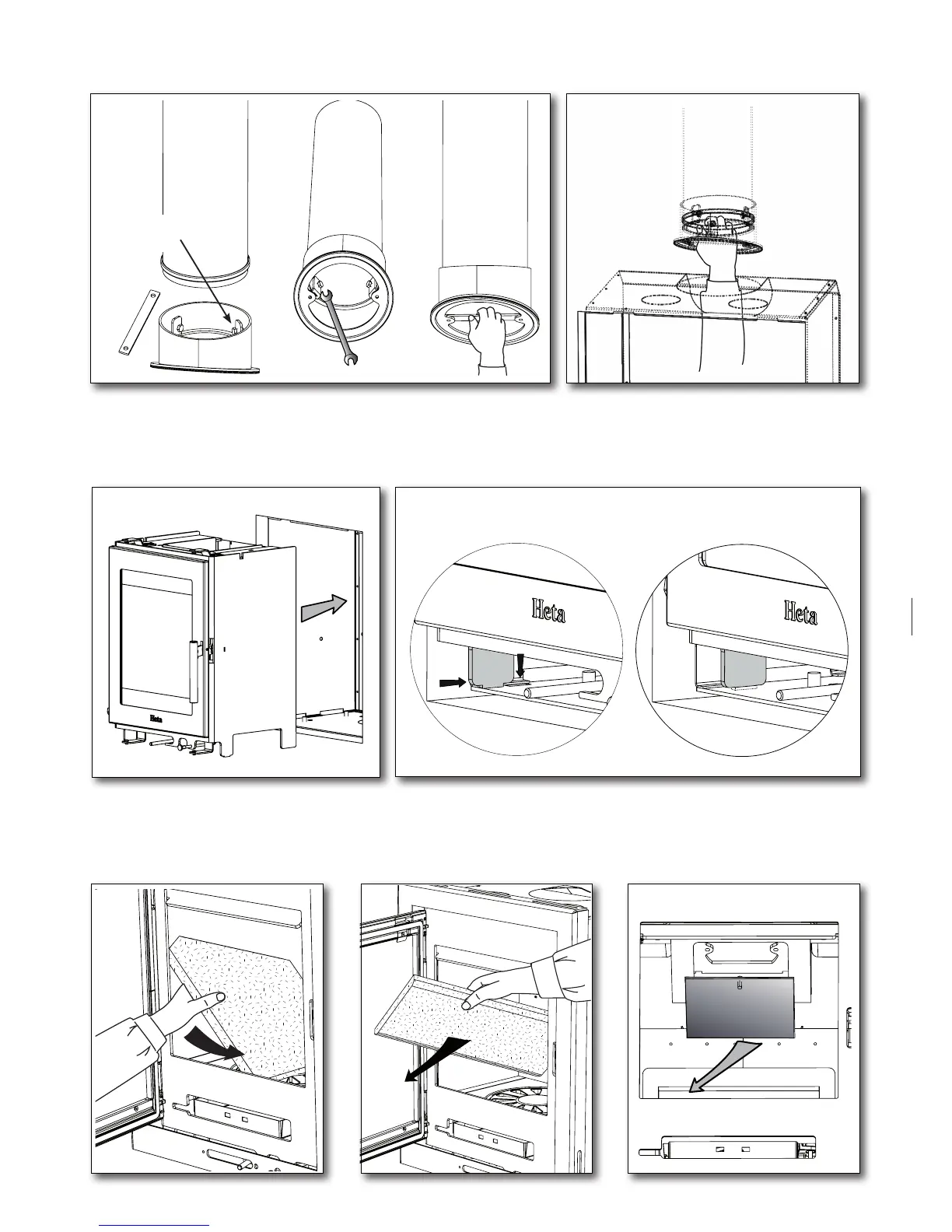 Heta

Heta

Heta