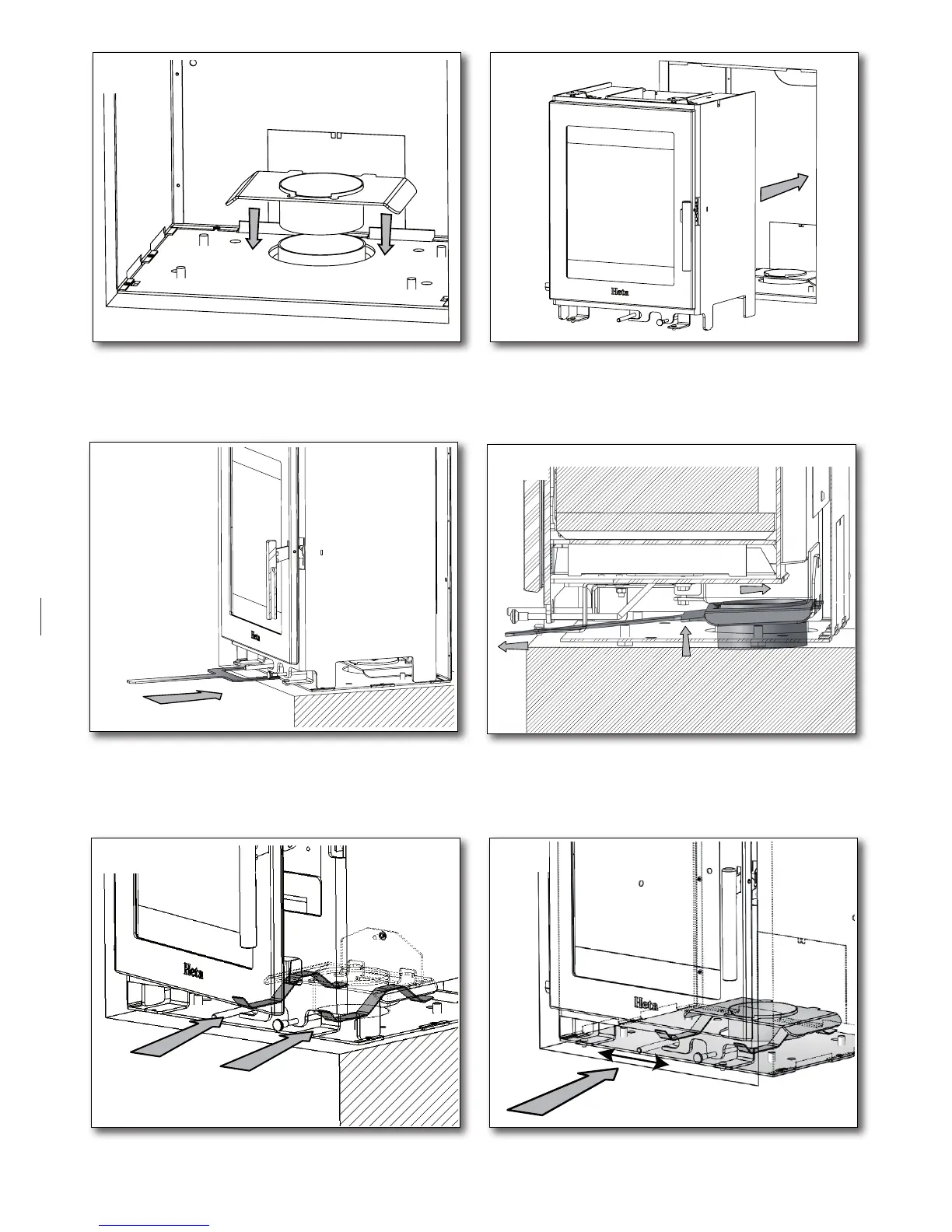 Heta

Heta

Heta

Heta