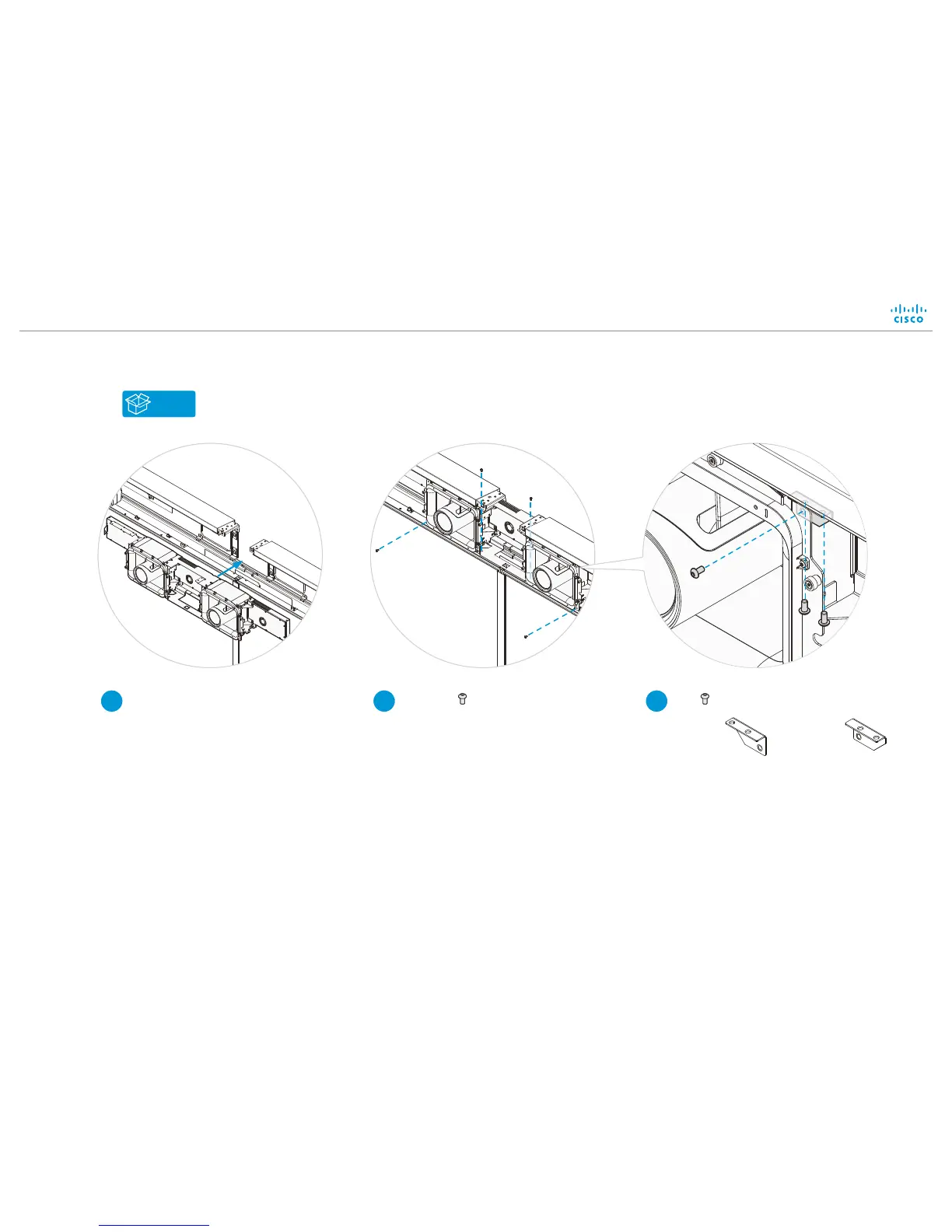 CISCO