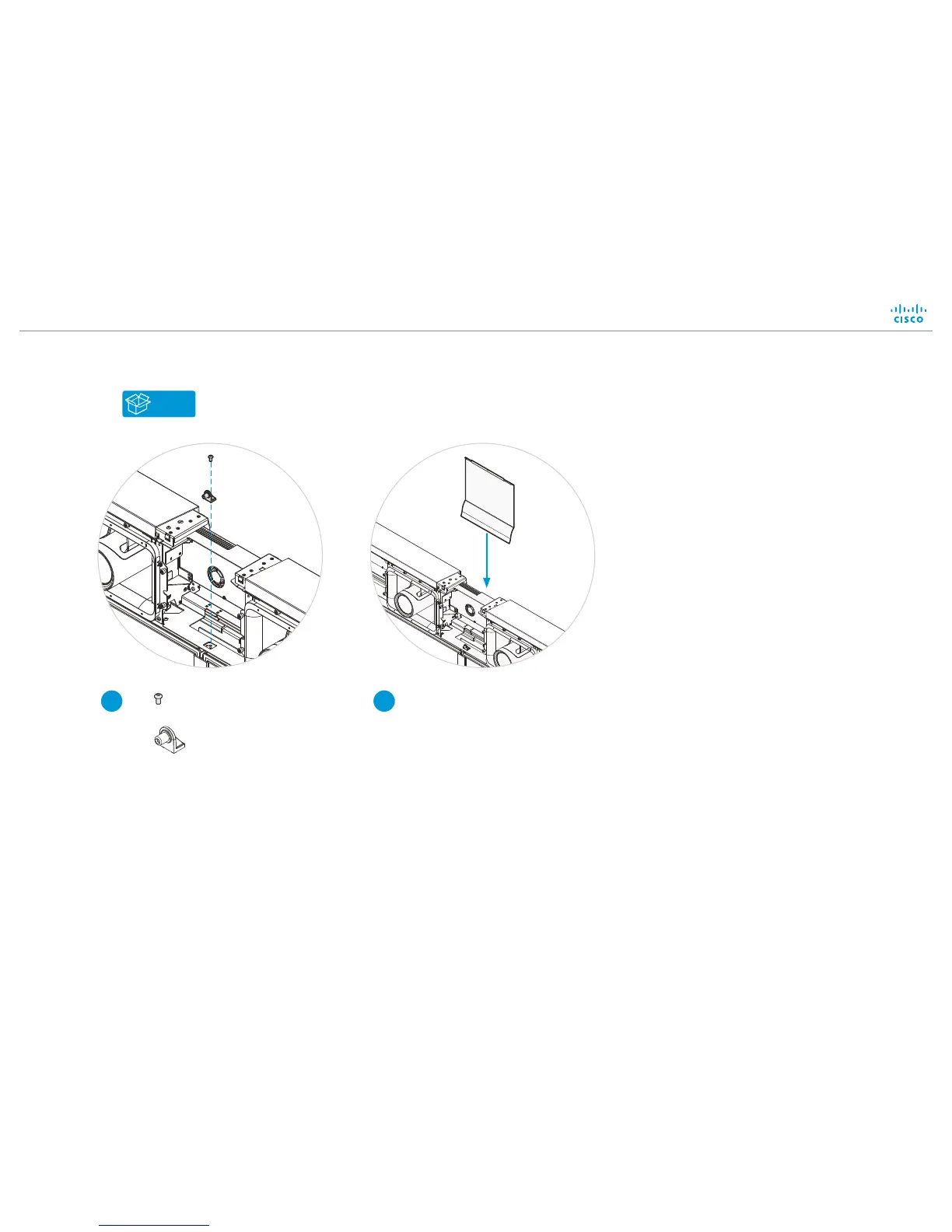 CISCO