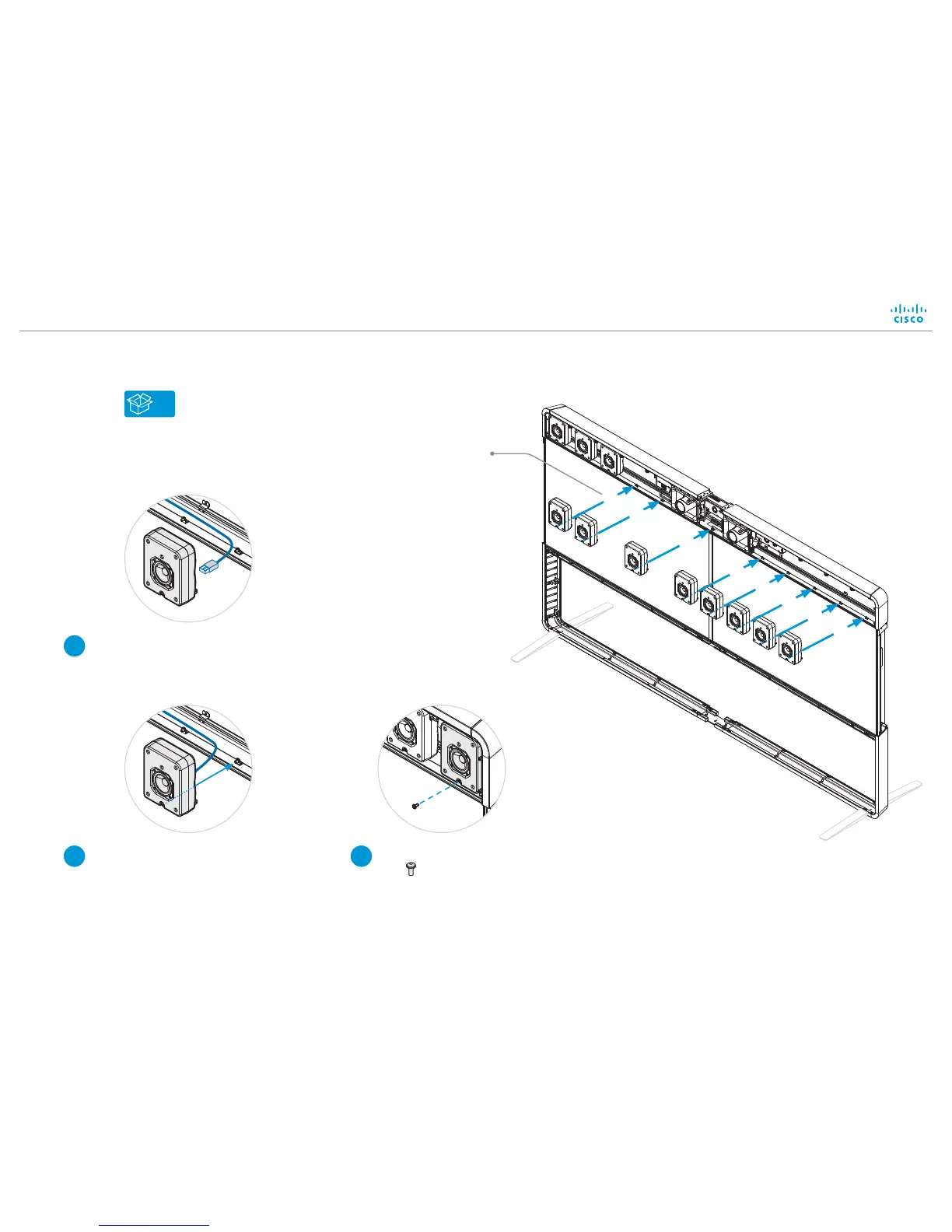 CISCO