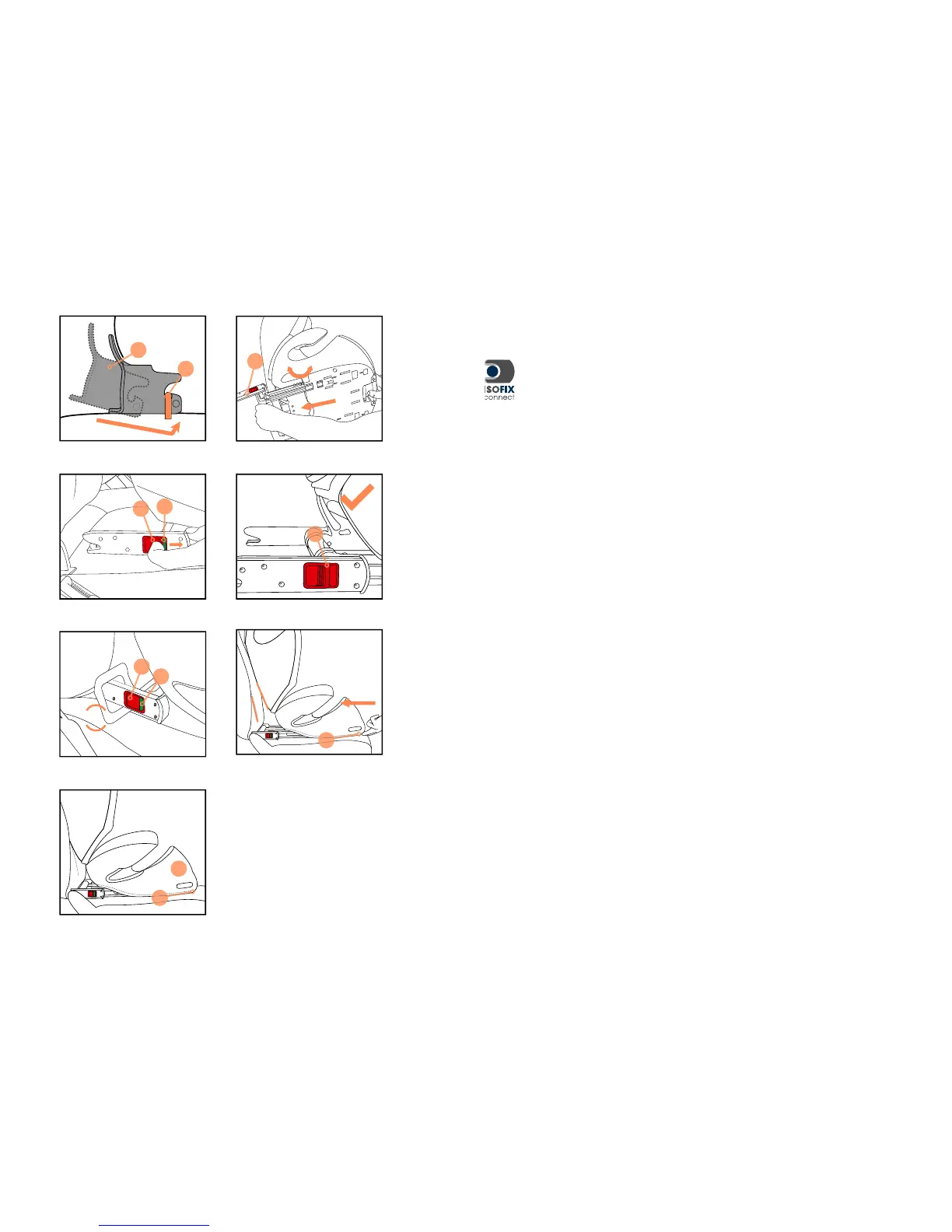 ISOFIX
connect