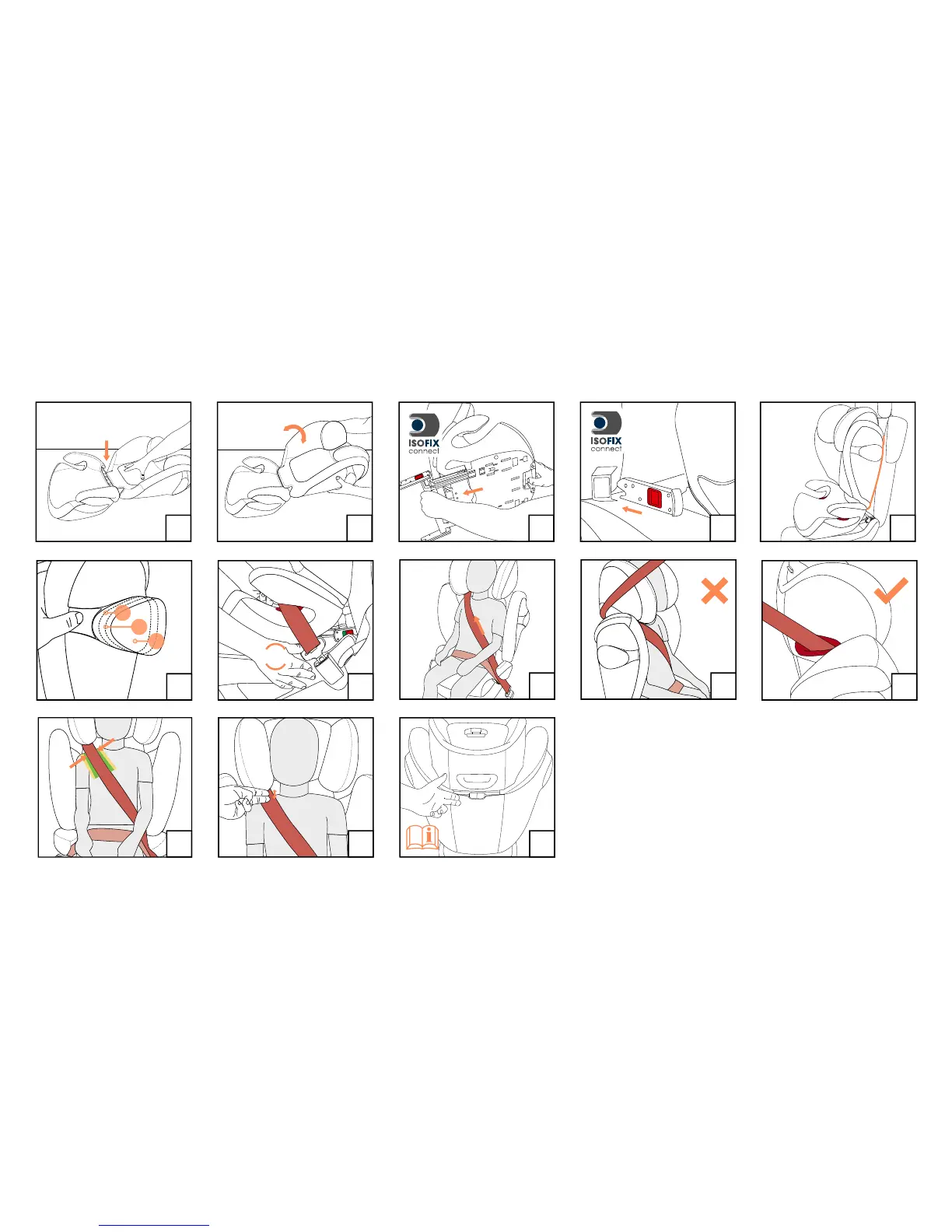 ISOFIX
connect

ISOFIX
connect