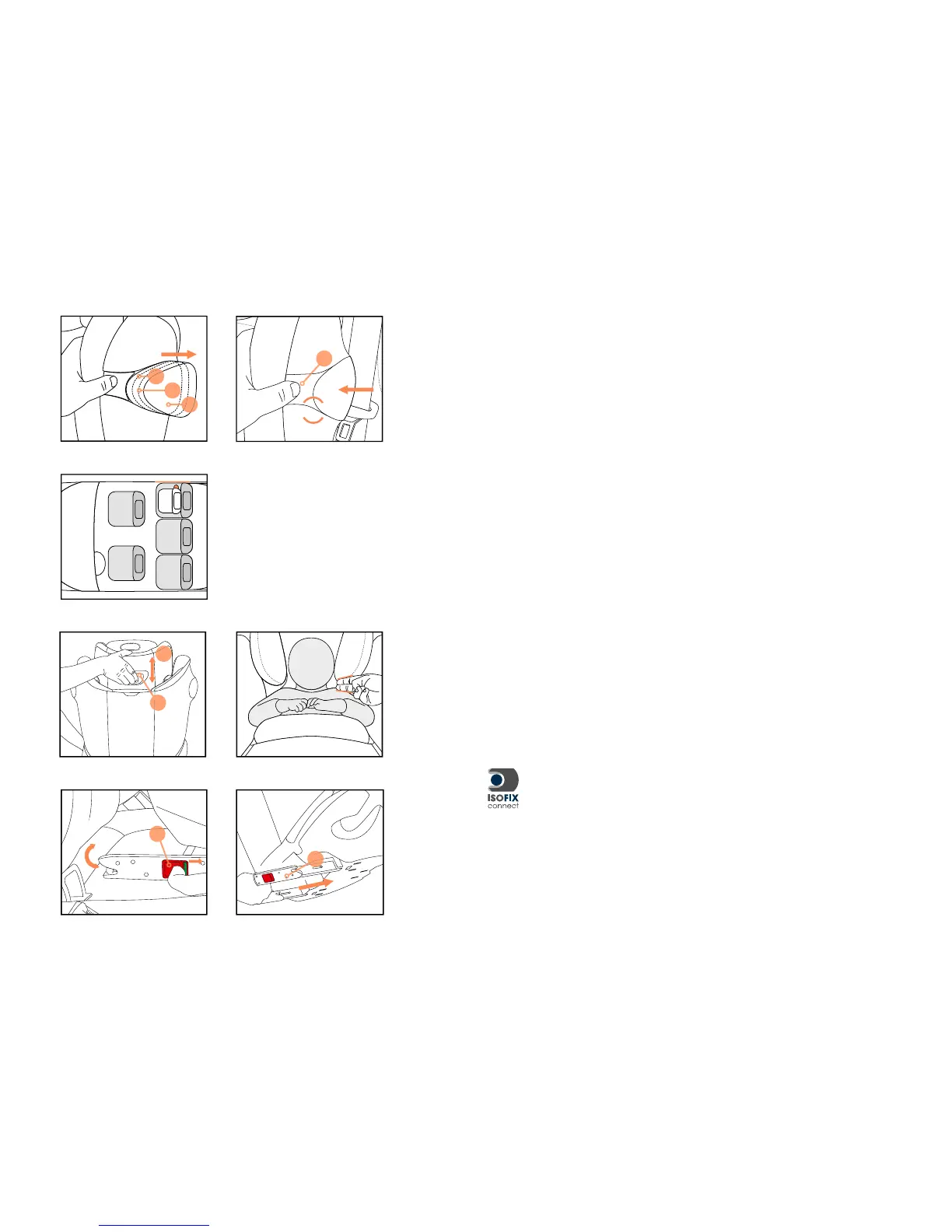 ISOFIX
connect