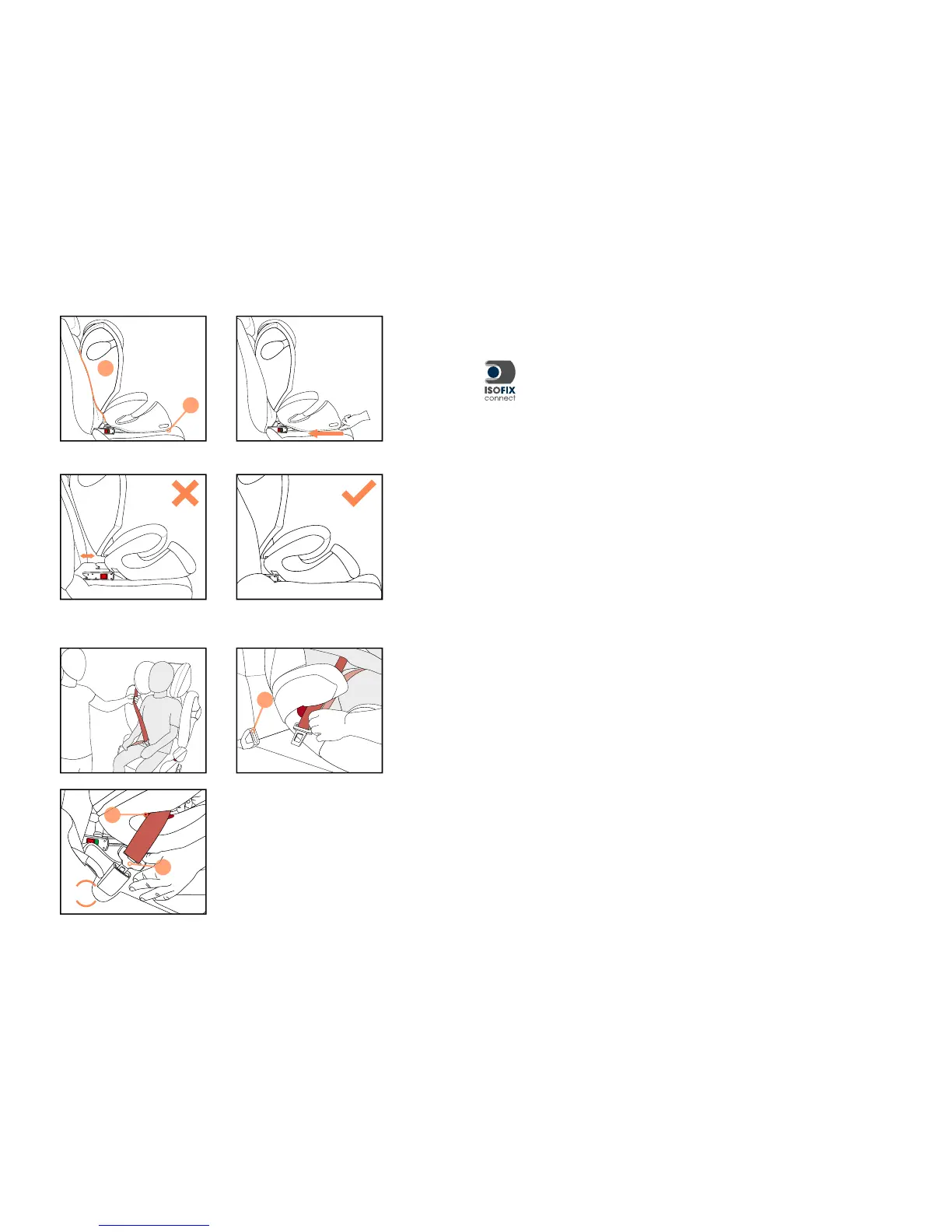 ISOFIX
connect