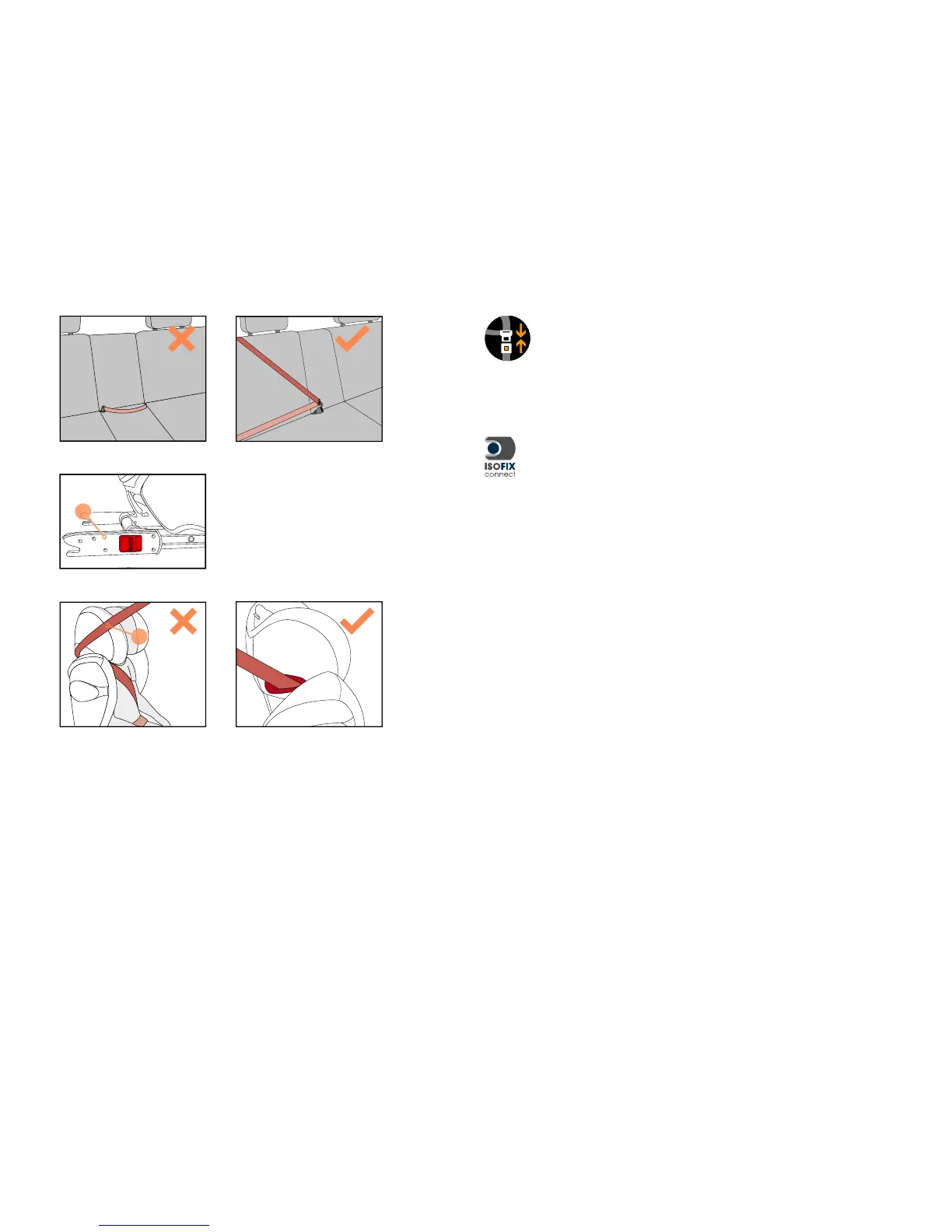 ISOFIX
connect