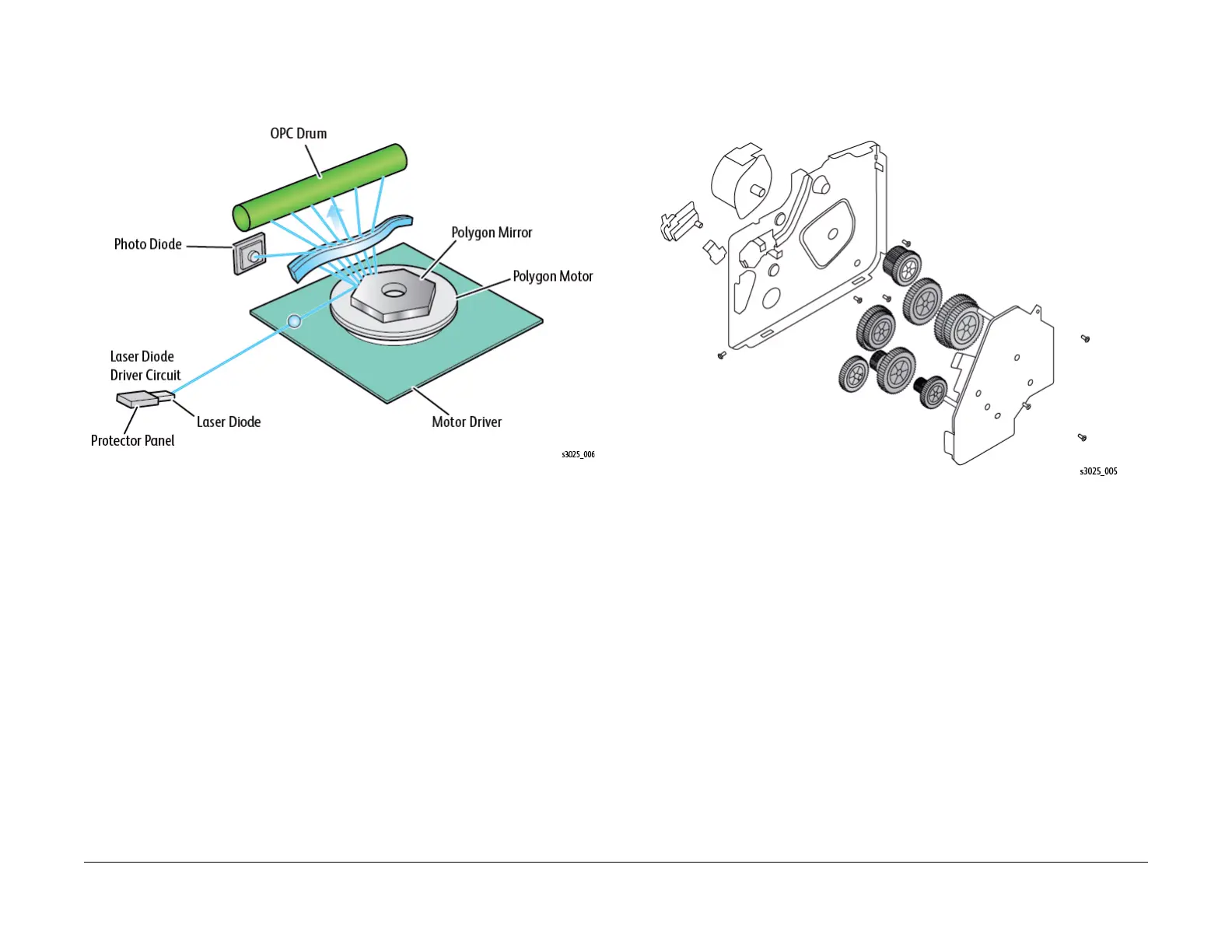 OPC Drum

Photo Diode

Polygon Mirror

Polygon Motor

Laser Diode Driver Circuit

Laser Diode

Protector Panel

Motor Driver

s3025_006

s3025_005