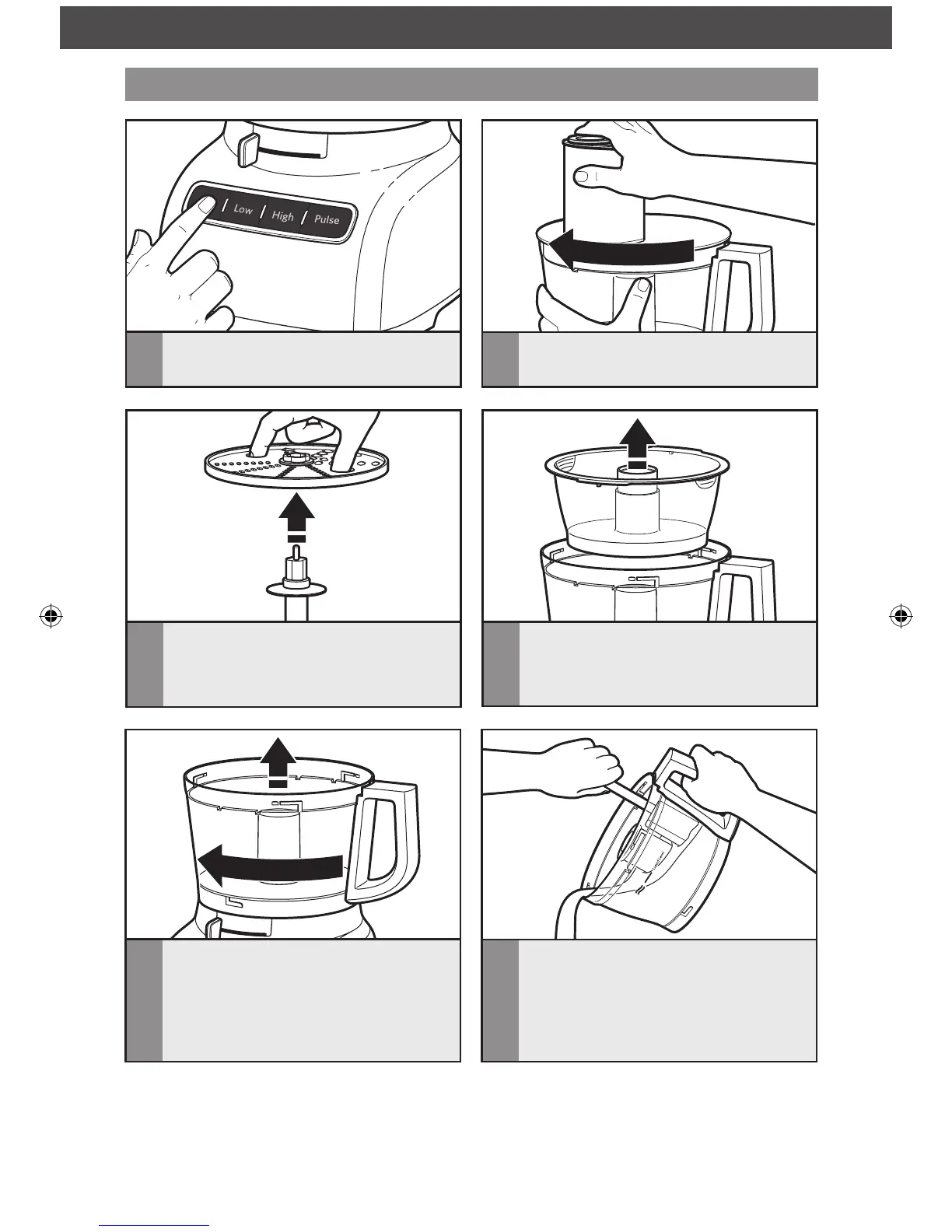 Low
High
Pulse