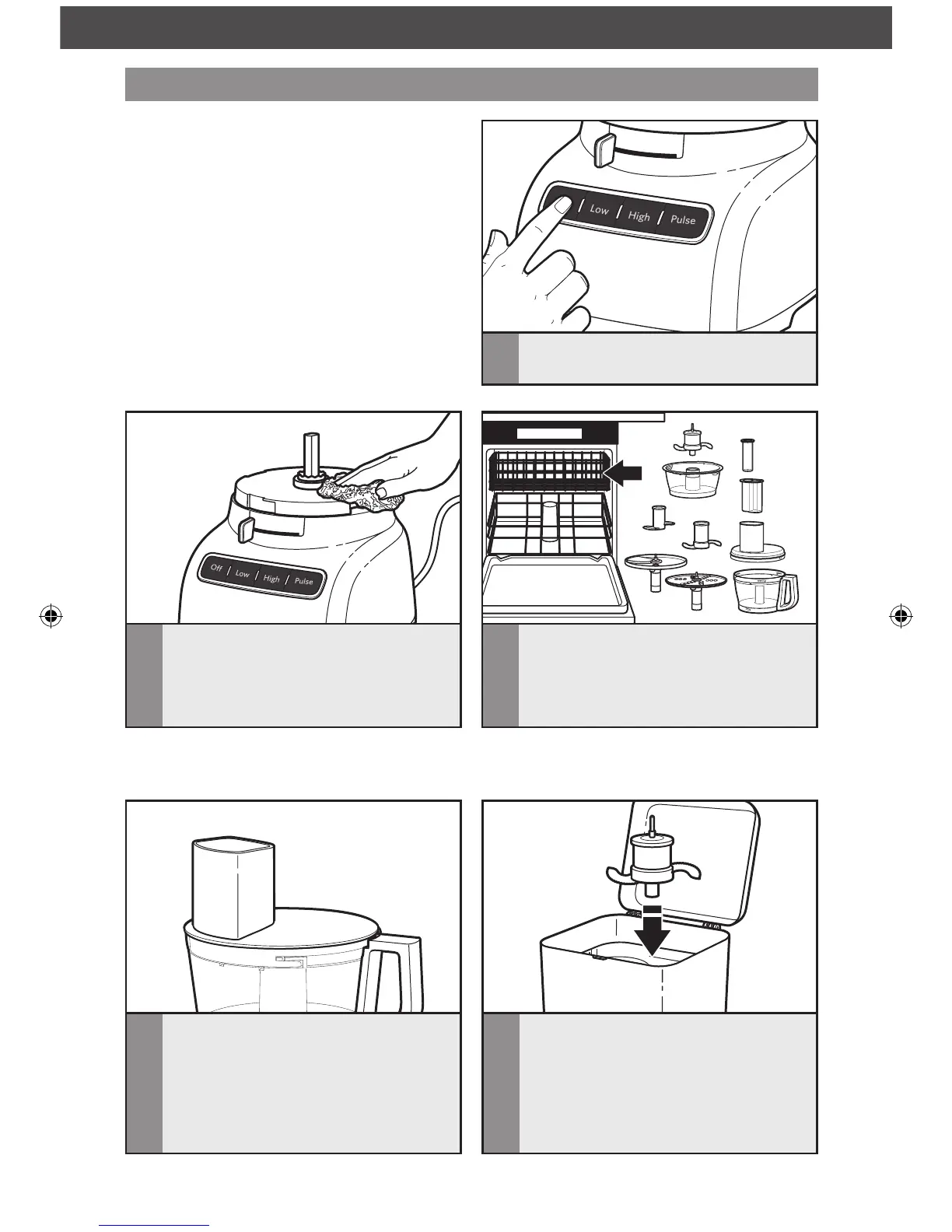 Low High Pulse

Off Low High Pulse