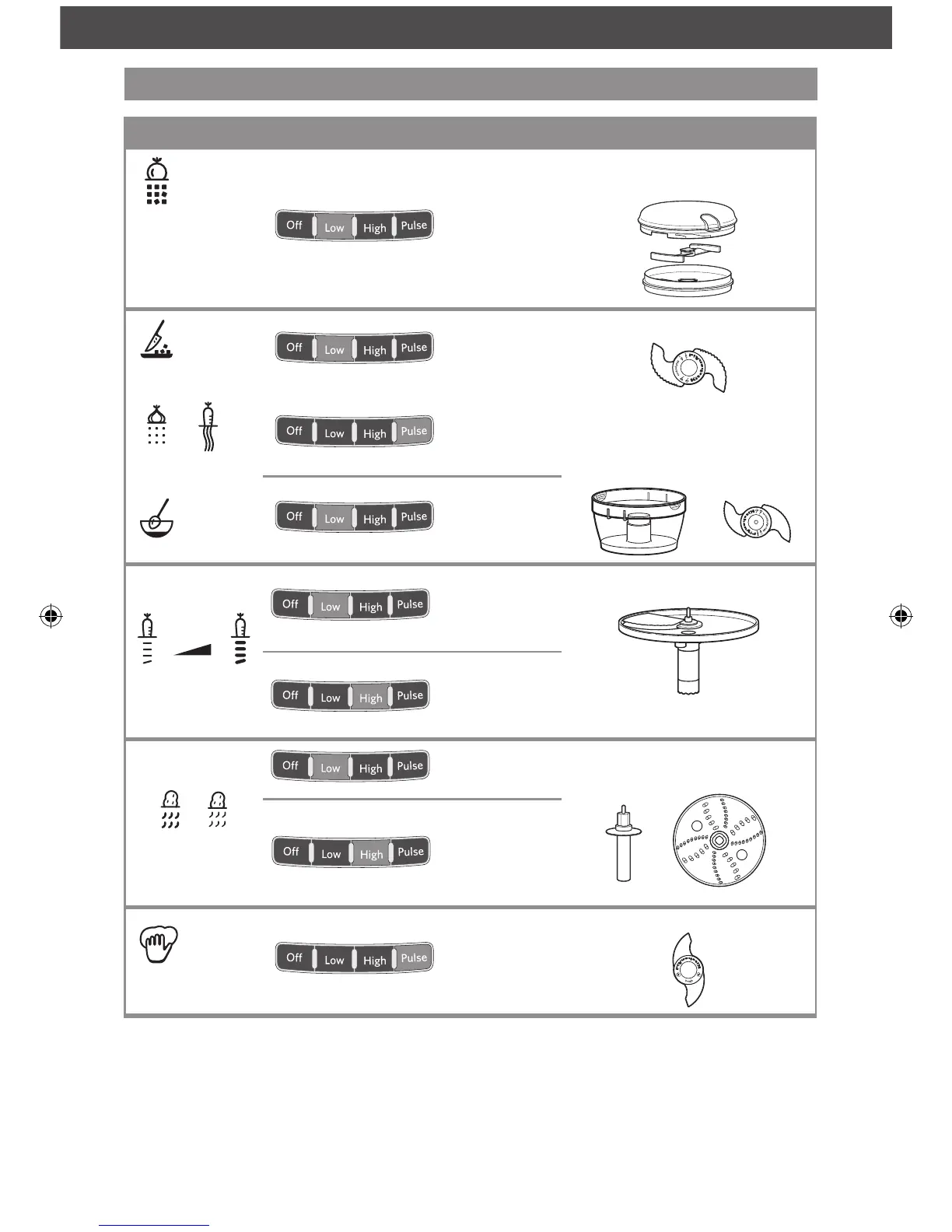 Off Low High Pulse

Off Low High Pulse

Off Low High Pulse

Off Low High Pulse

Off Low High Pulse

Off Low High Pulse

Off Low High Pulse

Off Low High Pulse

Off Low High Pulse